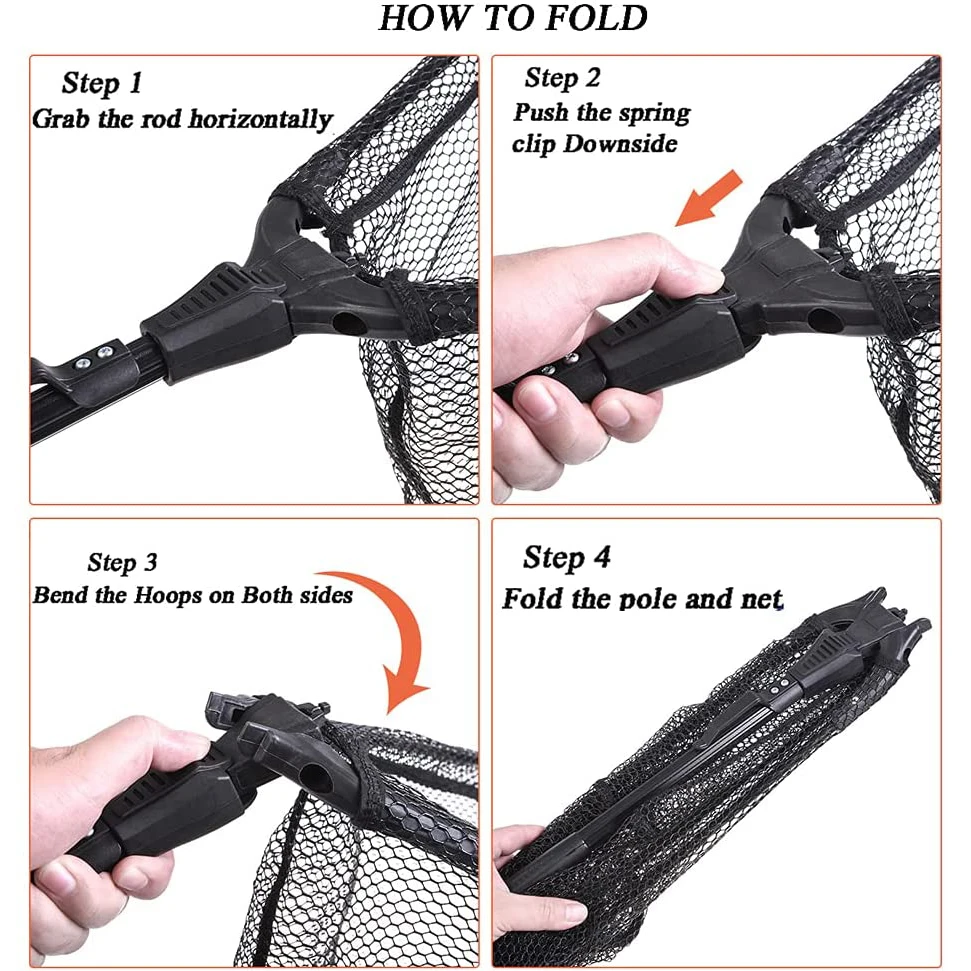 HOW TO FOLD

Step 1
Grab the rod horizontally

Step 2
Push the spring clip Downside

Step 3
Bend the Hoops on Both sides

Step 4
Fold the pole and net