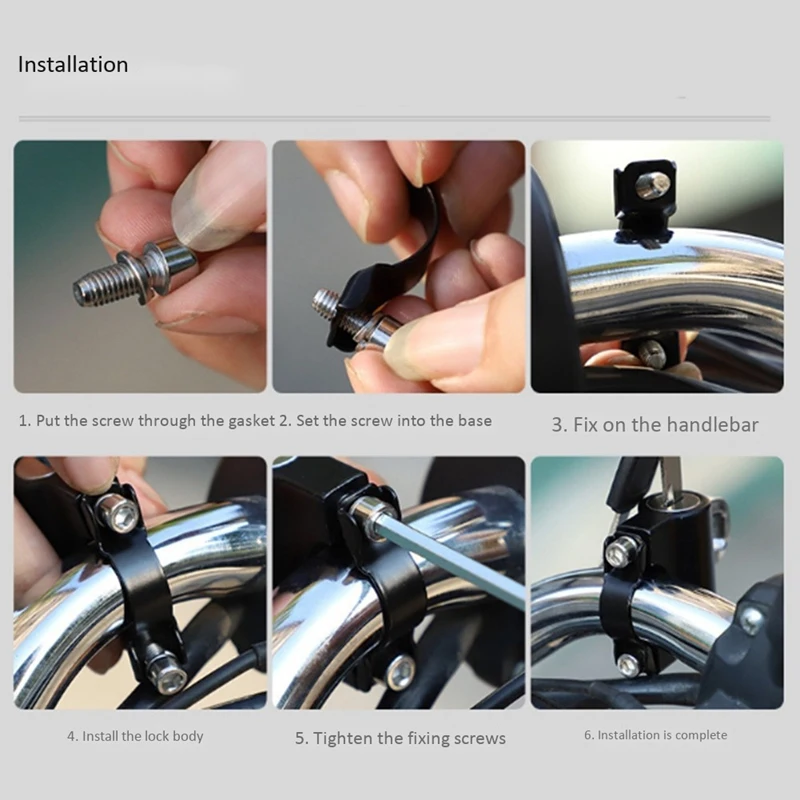 Installation

1. Put the screw through the gasket

2. Set the screw into the base

3. Fix on the handlebar

4. Install the lock body

5. Tighten the fixing screws

6. Installation is complete