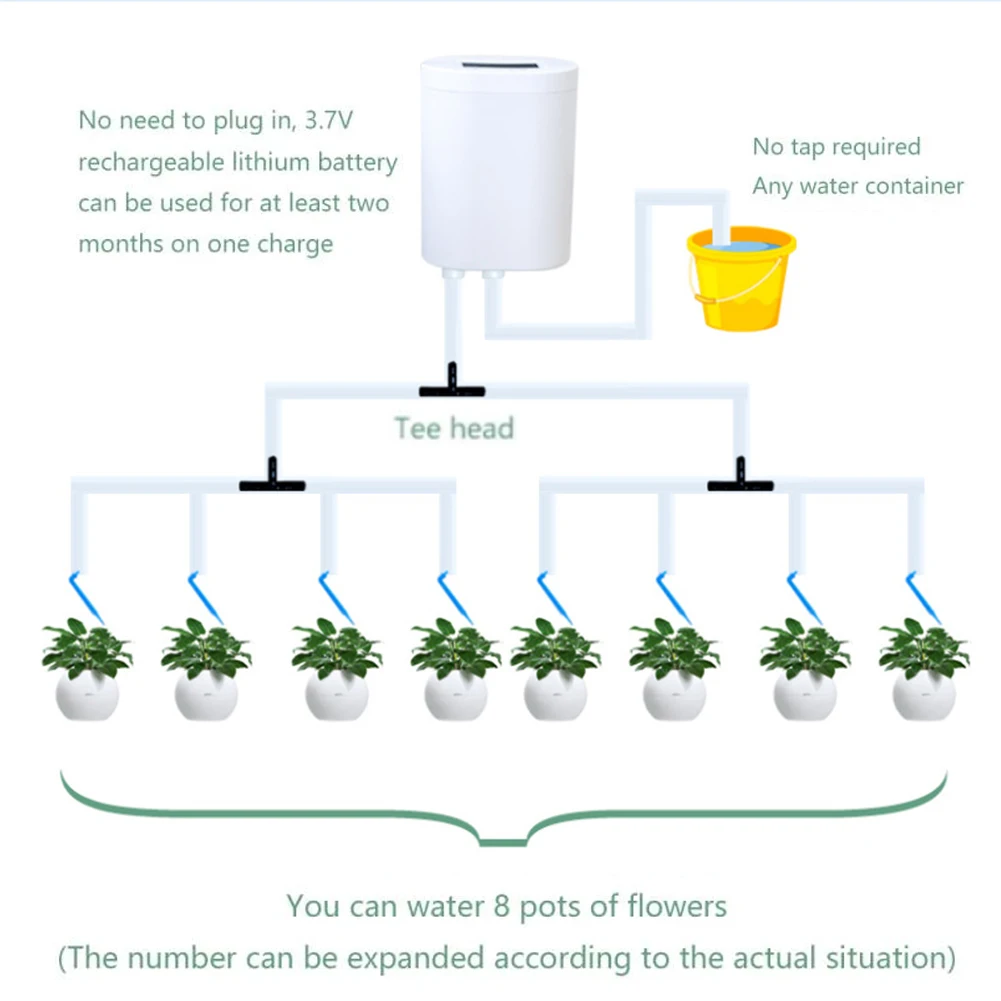 No need to plug in, 3.7V rechargeable lithium battery can be used for at least two months on one charge

No tap required
Any water container

Tee head

You can water 8 pots of flowers
(The number can be expanded according to the actual situation)