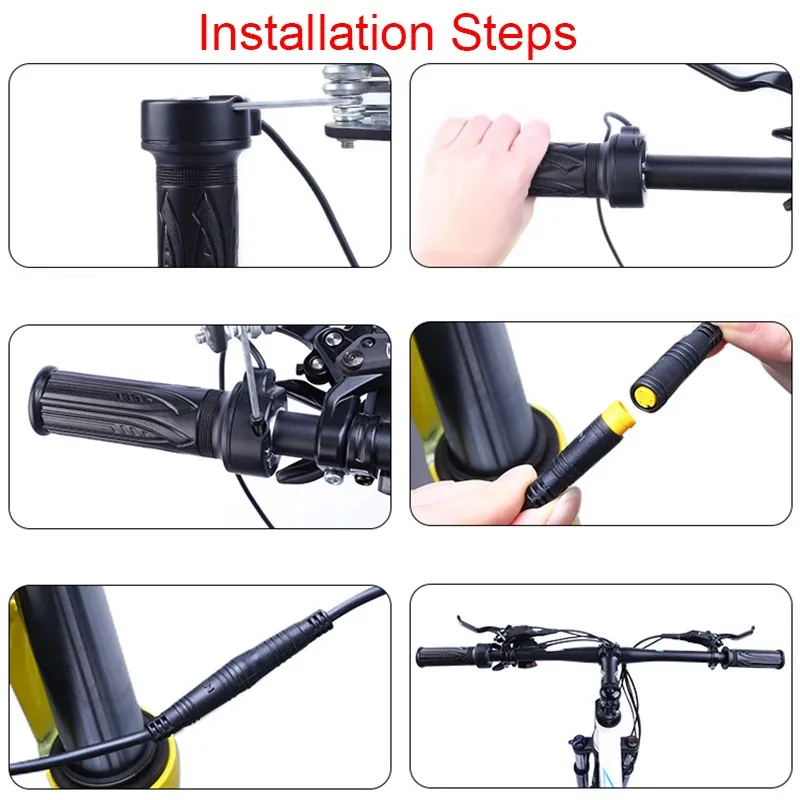 Installation Steps