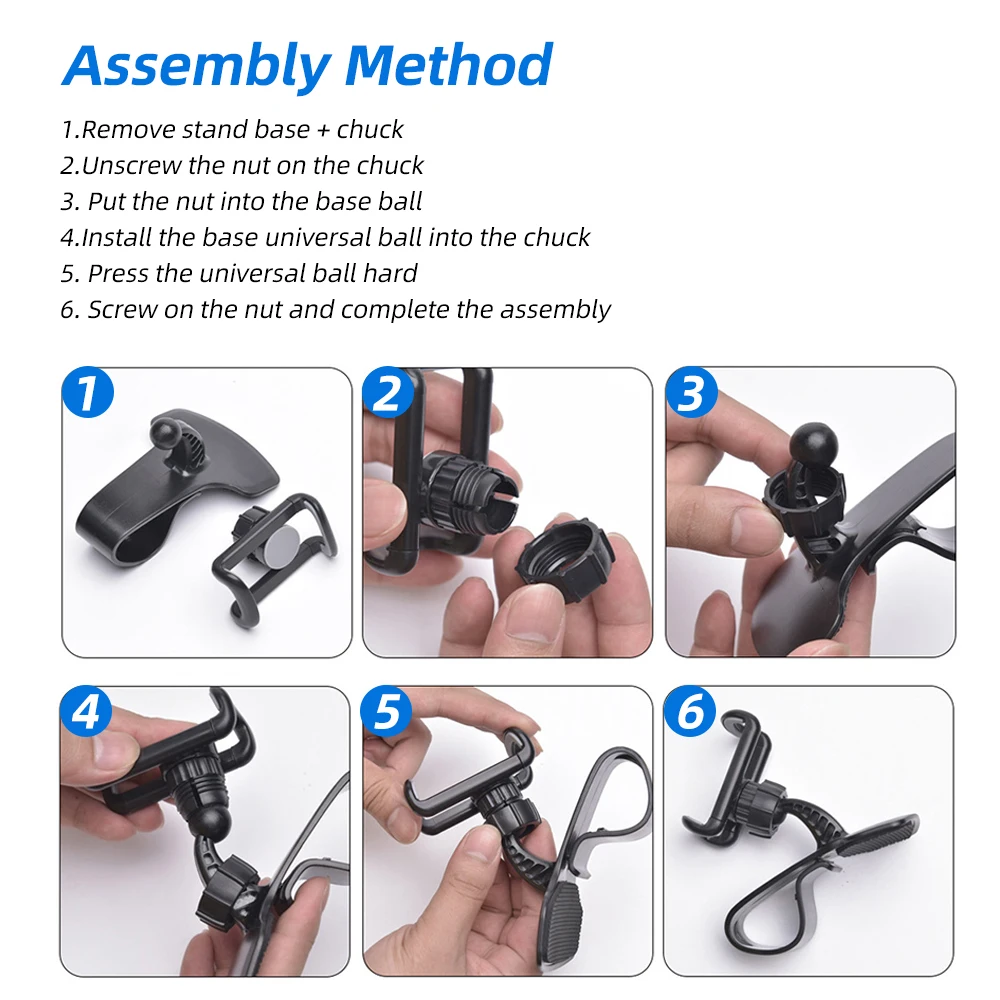 Assembly Method

1.Remove stand base + chuck
2.Unscrew the nut on the chuck
3. Put the nut into the base ball
4.Install the base universal ball into the chuck
5. Press the universal ball hard
6. Screw on the nut and complete the assembly

1

2

3

4

5

6