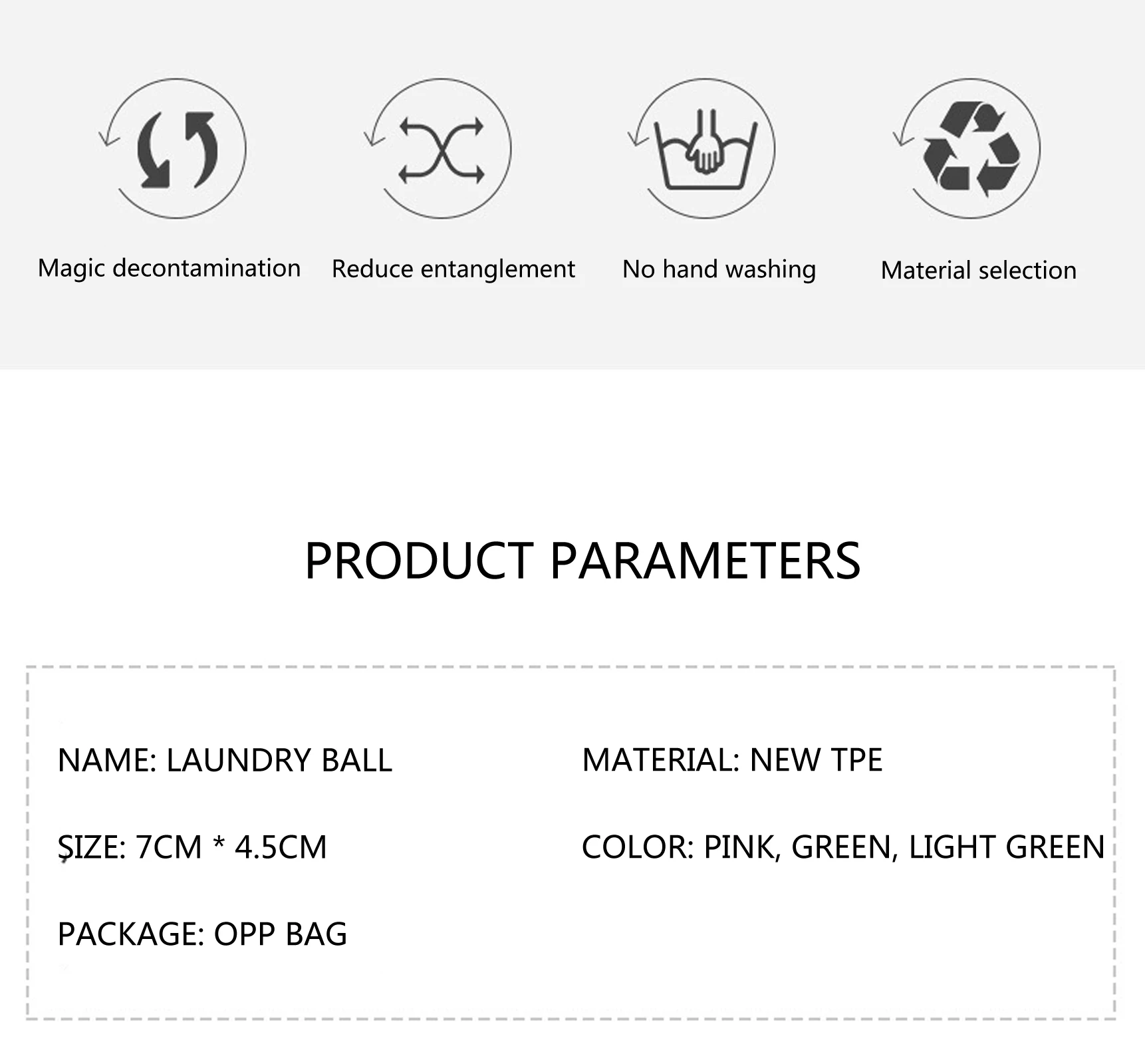 Magic decontamination

Reduce entanglement

No hand washing

Material selection

PRODUCT PARAMETERS

NAME: LAUNDRY BALL

SIZE: 7CM * 4.5CM

PACKAGE: OPP BAG

MATERIAL: NEW TPE

COLOR: PINK, GREEN, LIGHT GREEN