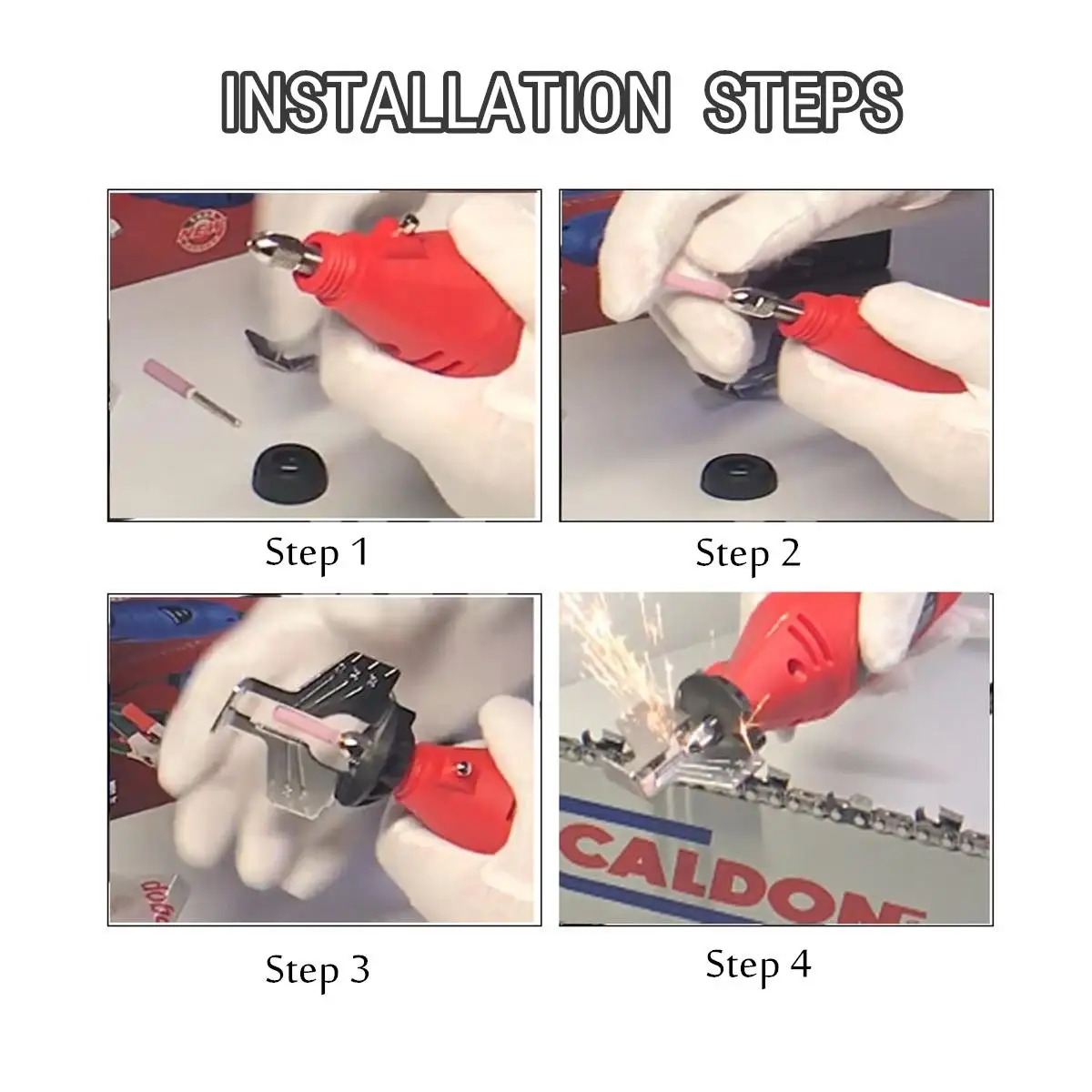 INSTALLATION STEPS

Step 1

Step 2

Step 3

CALDON

Step 4