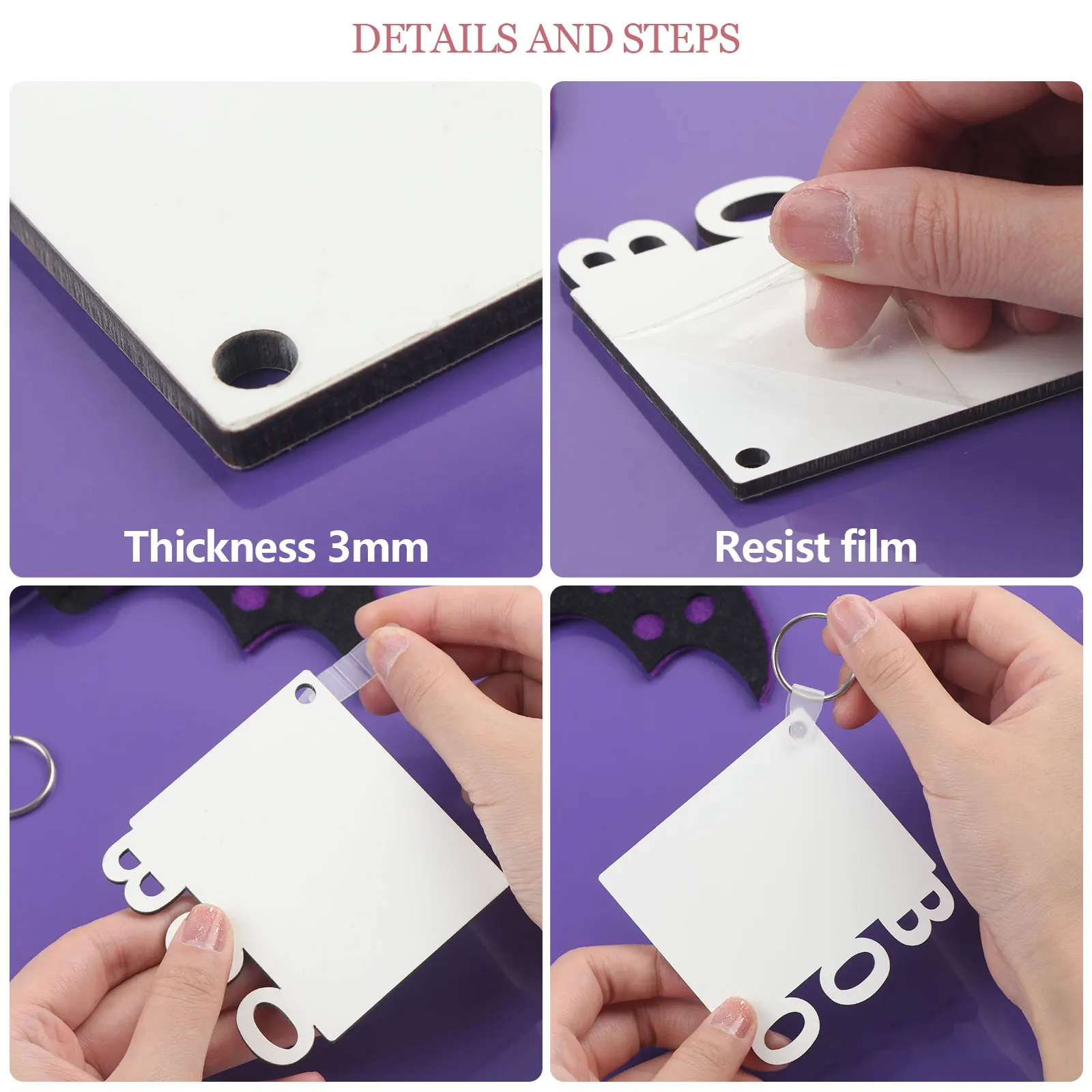 DETAILS AND STEPS

Thickness 3mm

Resist film