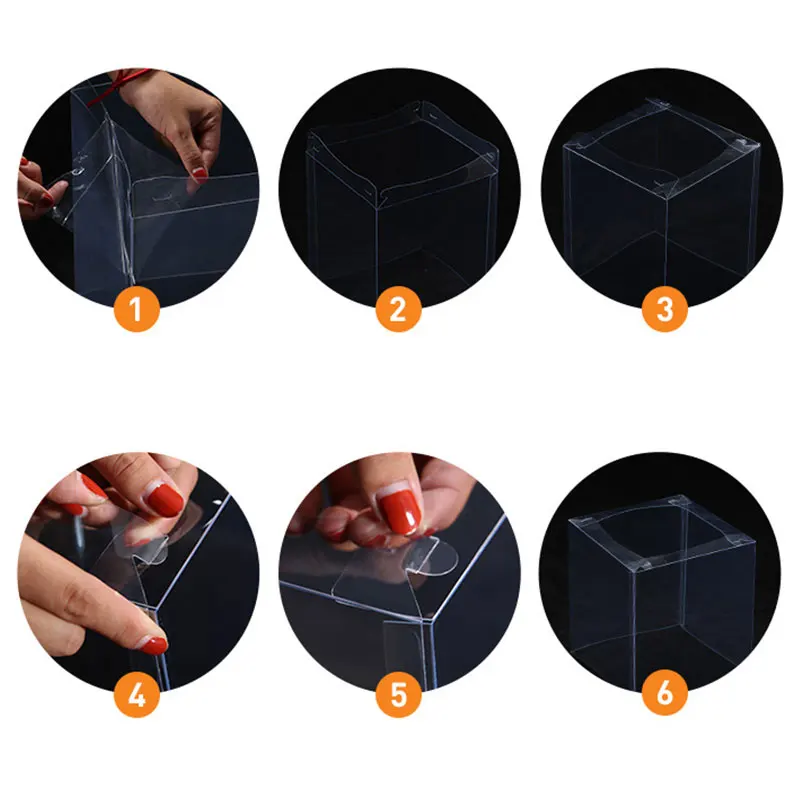 1
2
3
4
5
6