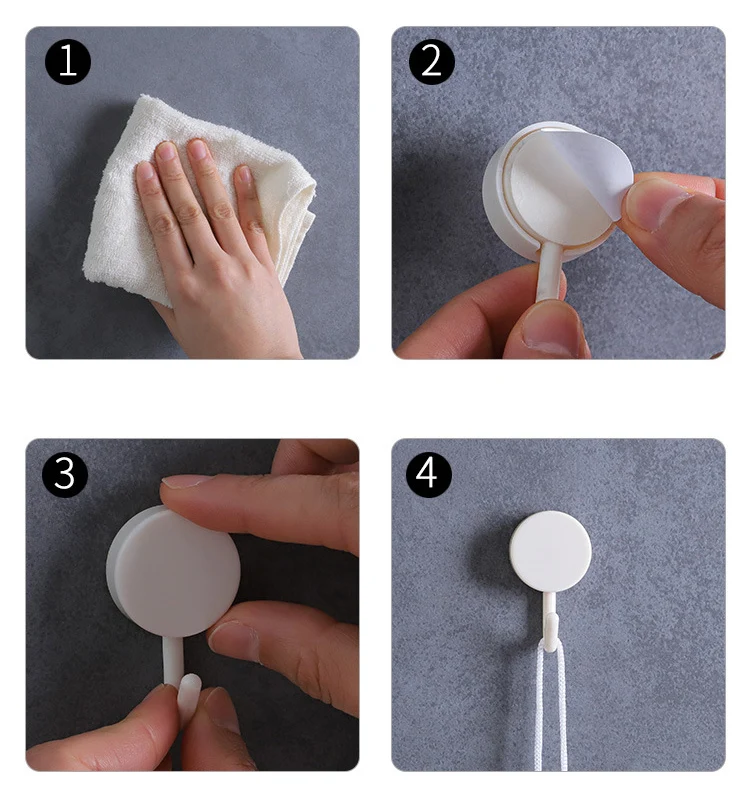 1

2

3

4