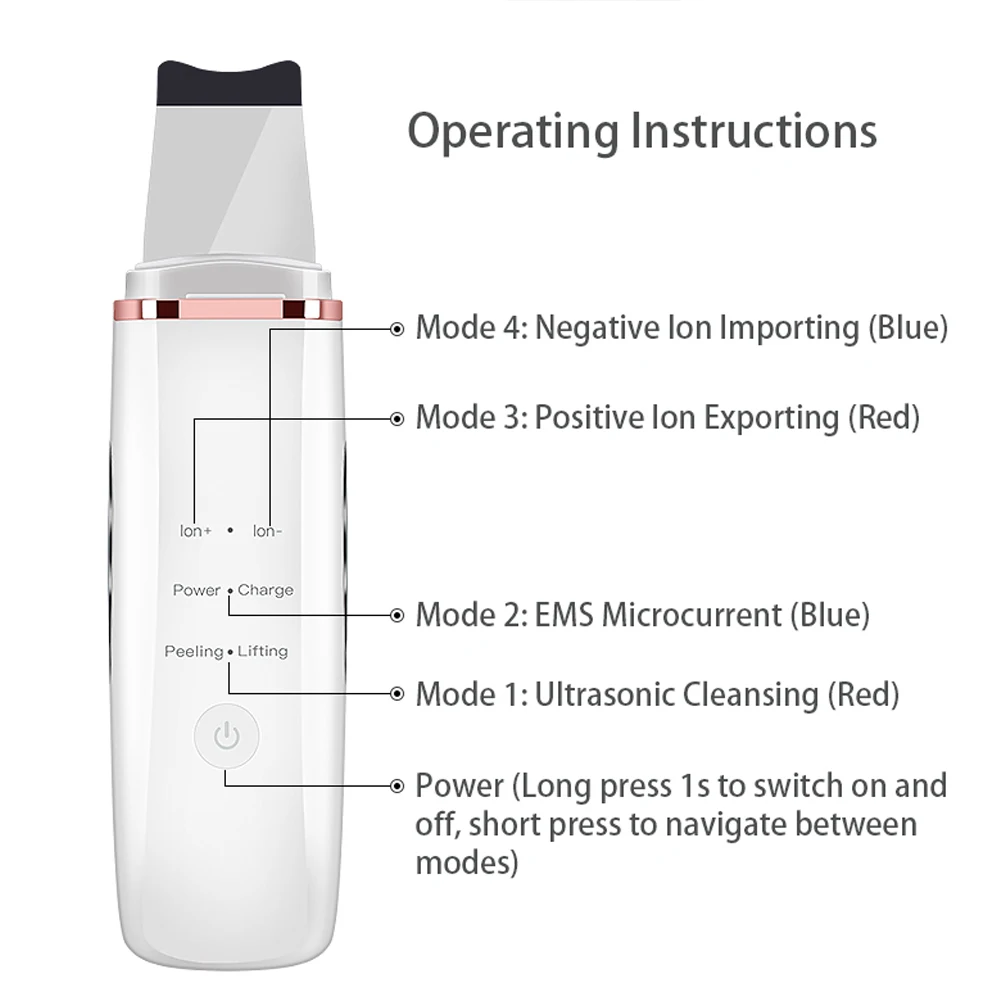 Operating Instructions

Mode 4: Negative Ion Importing (Blue)

Mode 3: Positive Ion Exporting (Red)

Ion+ • Ion-

Power • Charge

Mode 2: EMS Microcurrent (Blue)

Peeling • Lifting

Mode 1: Ultrasonic Cleansing (Red)

Power (Long press 1s to switch on and off, short press to navigate between modes)