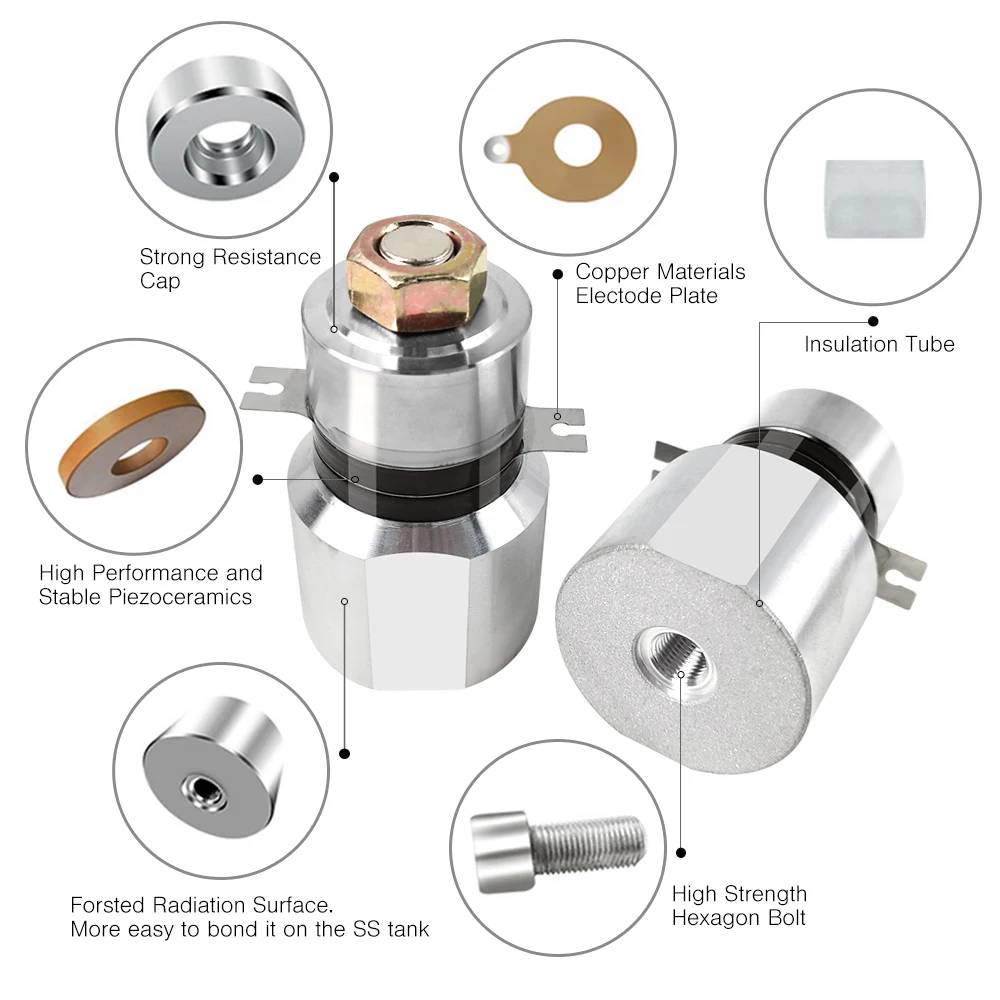 Strong Resistance Cap

Copper Materials Electode Plate

Insulation Tube

High Performance and Stable Piezoceramics

Forsted Radiation Surface. More easy to bond it on the SS tank

High Strength Hexagon Bolt