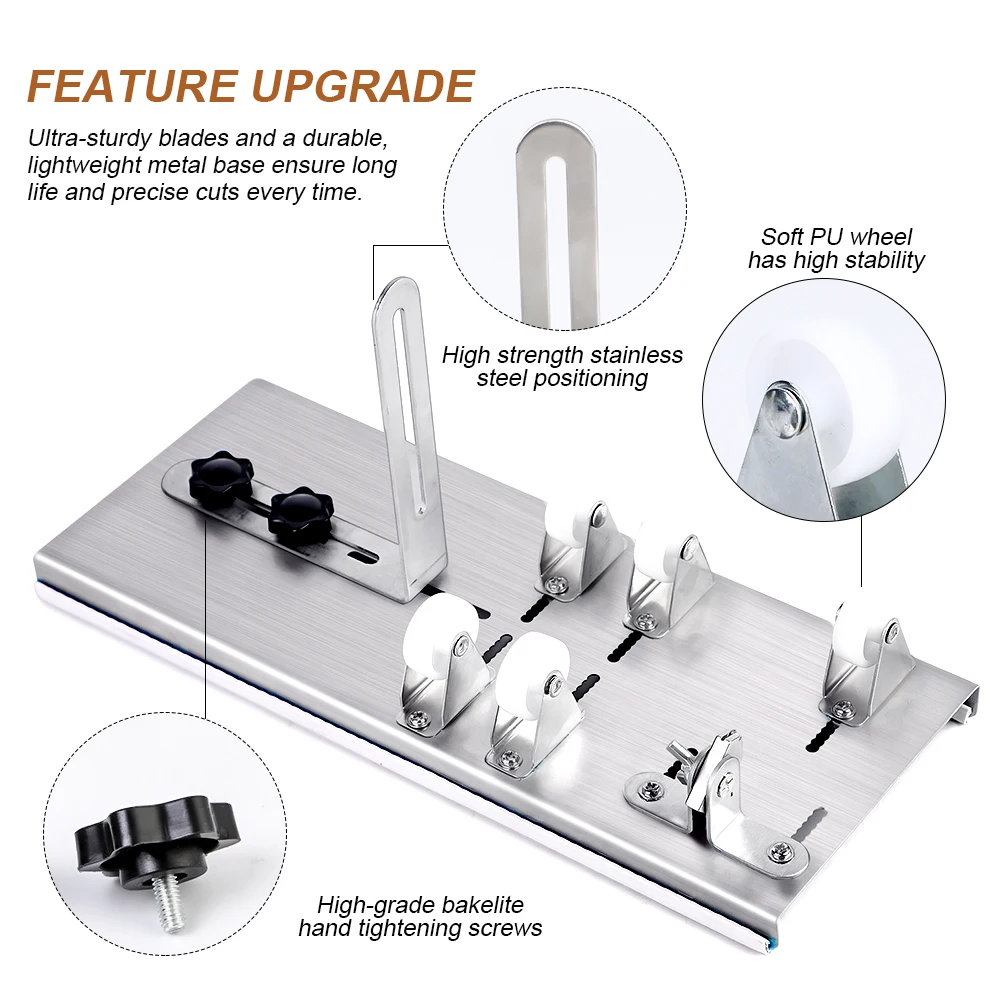 FEATURE UPGRADE

Ultra-sturdy blades and a durable, lightweight metal base ensure long life and precise cuts every time.

Soft PU wheel has high stability

High strength stainless steel positioning

High-grade bakelite hand tightening screws