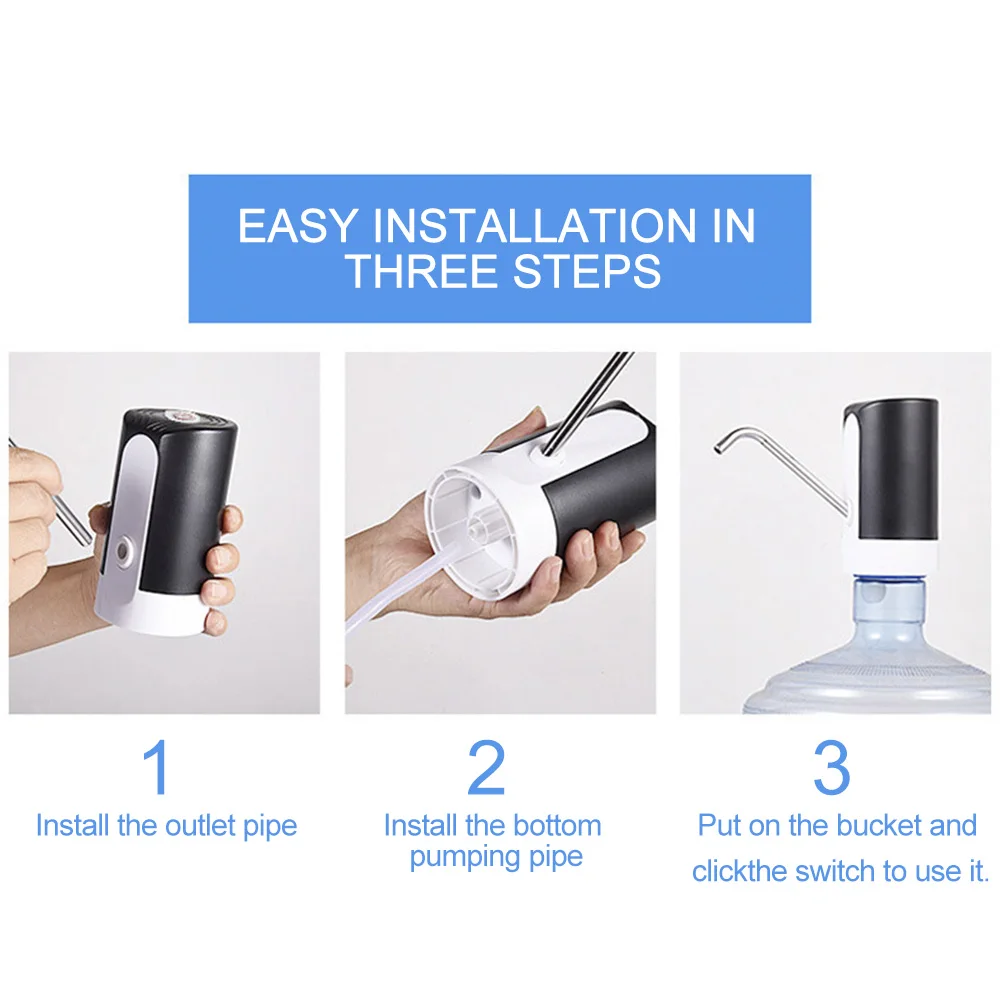 EASY INSTALLATION IN THREE STEPS

1
Install the outlet pipe

2
Install the bottom pumping pipe

3
Put on the bucket and clickthe switch to use it.