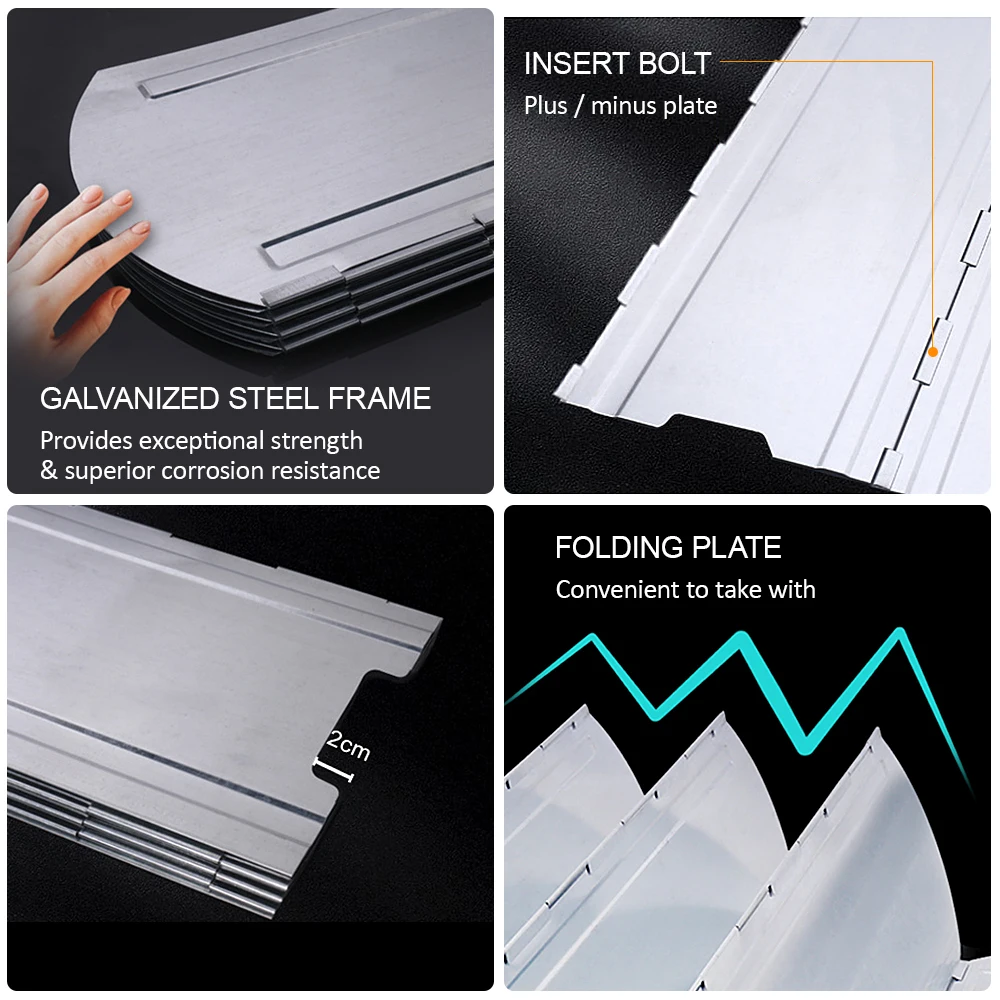 GALVANIZED STEEL FRAME

Provides exceptional strength & superior corrosion resistance

INSERT BOLT

Plus / minus plate

2cm

FOLDING PLATE

Convenient to take with