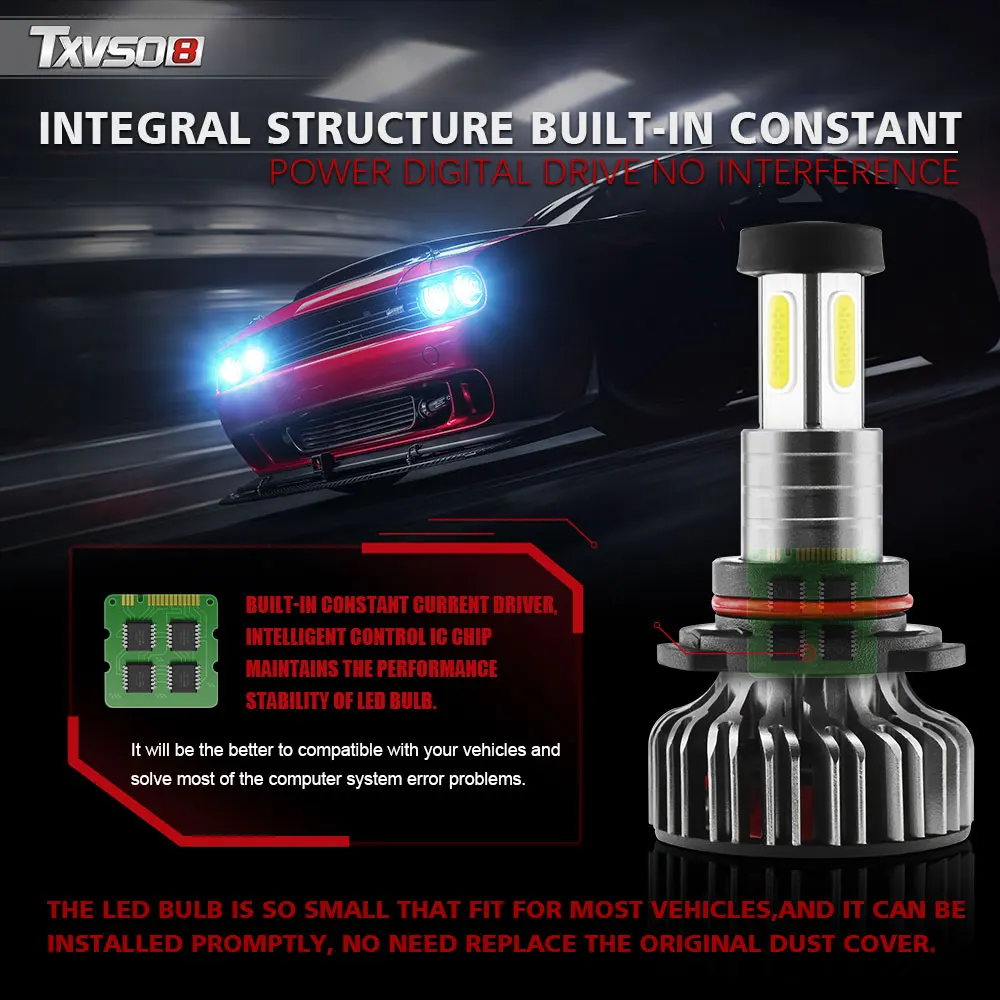 TXVSO8

INTEGRAL STRUCTURE BUILT-IN CONSTANT
POWER DIGITAL DRIVE NO INTERFERENCE

BUILT-IN CONSTANT CURRENT DRIVER, INTELLIGENT CONTROL IC CHIP MAINTAINS THE PERFORMANCE STABILITY OF LED BULB.

It will be the better to compatible with your vehicles and solve most of the computer system error problems.

THE LED BULB IS SO SMALL THAT FIT FOR MOST VEHICLES,AND IT CAN BE INSTALLED PROMPTLY, NO NEED REPLACE THE ORIGINAL DUST COVER.