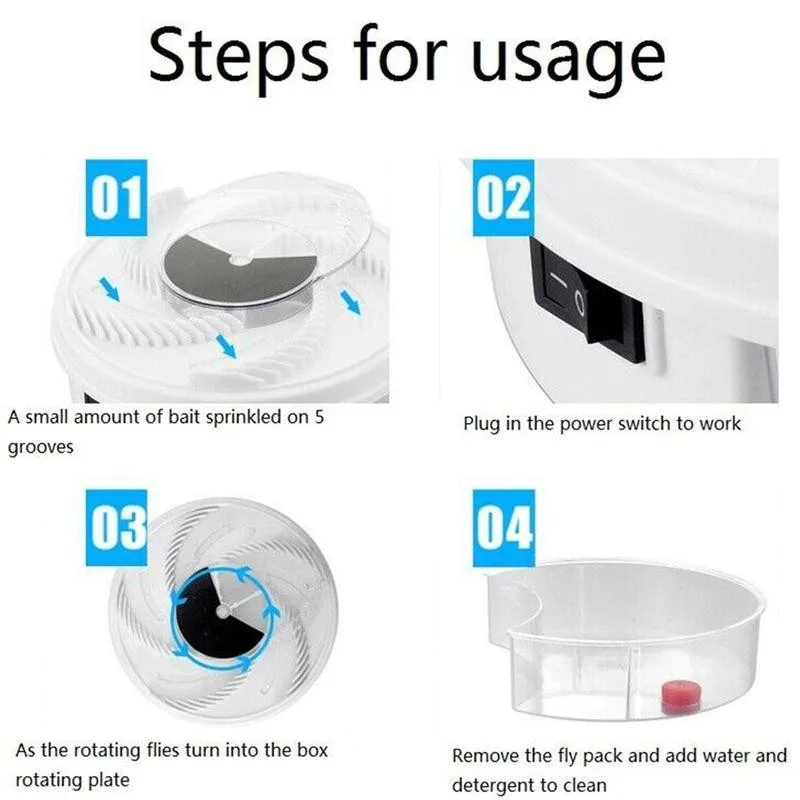 Steps for usage

01

A small amount of bait sprinkled on 5 grooves

02

Plug in the power switch to work

03

As the rotating flies turn into the box rotating plate

04

Remove the fly pack and add water and detergent to clean