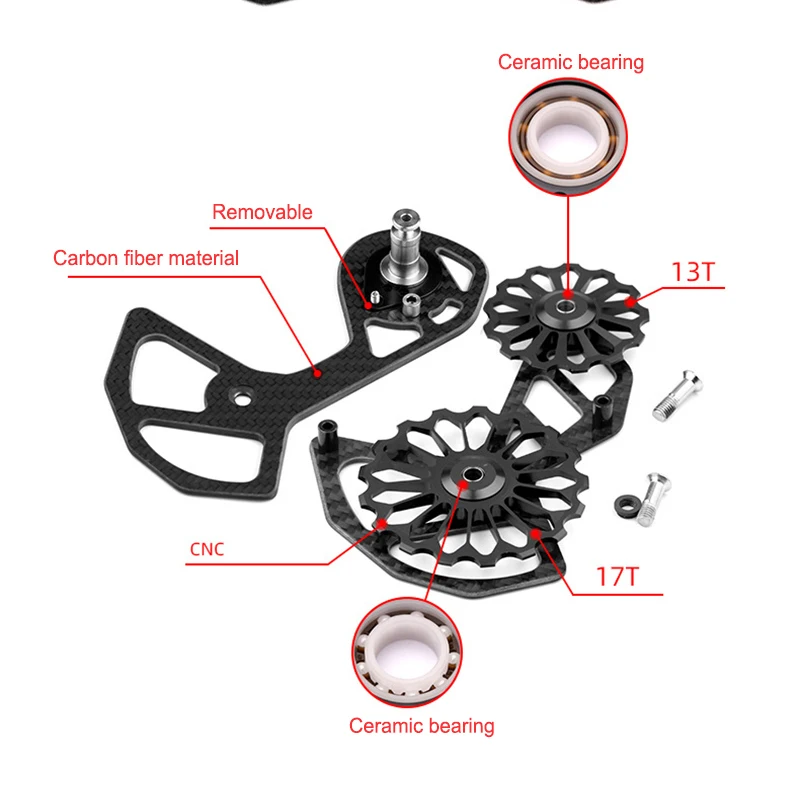 Ceramic bearing

Removable

Carbon fiber material

13T

CNC

17T

Ceramic bearing