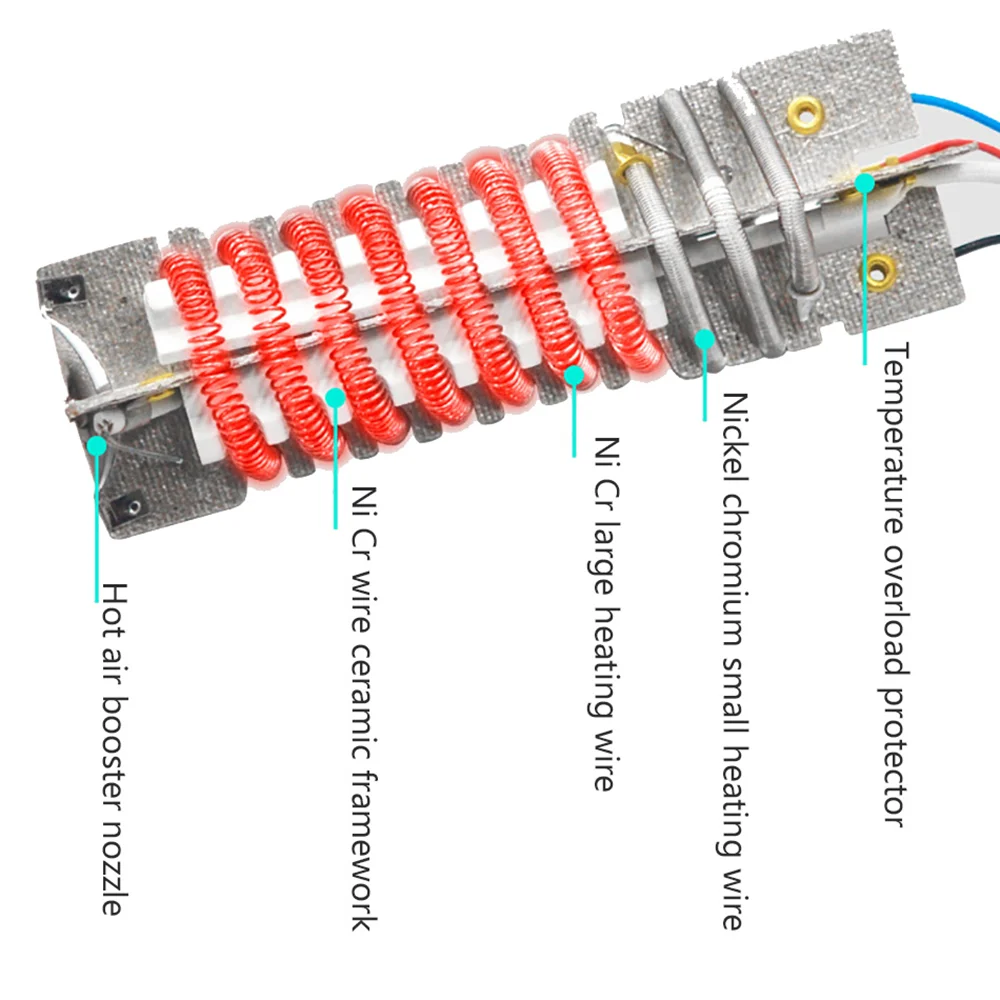 Hot air booster nozzle

Ni Cr wire ceramic framework

Ni Cr large heating wire

Nickel chromium small heating wire

Temperature overload protector