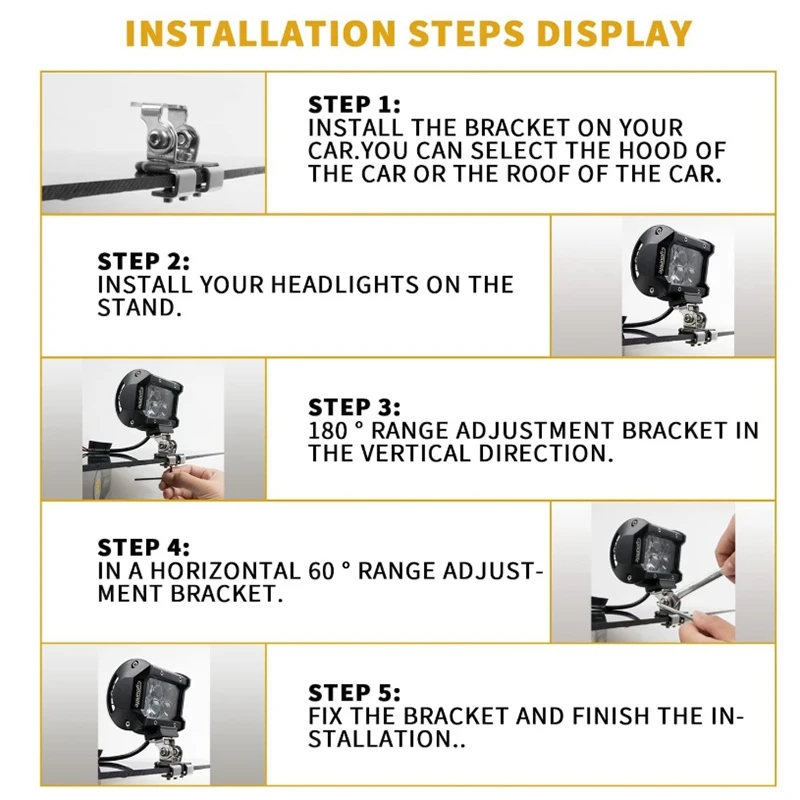 INSTALLATION STEPS DISPLAY

STEP 1:
INSTALL THE BRACKET ON YOUR CAR.YOU CAN SELECT THE HOOD OF THE CAR OR THE ROOF OF THE CAR.

STEP 2:
INSTALL YOUR HEADLIGHTS ON THE STAND.

STEP 3:
180 ° RANGE ADJUSTMENT BRACKET IN THE VERTICAL DIRECTION.

STEP 4:
IN A HORIZONTAL 60 ° RANGE ADJUSTMENT BRACKET.

STEP 5:
FIX THE BRACKET AND FINISH THE INSTALLATION..