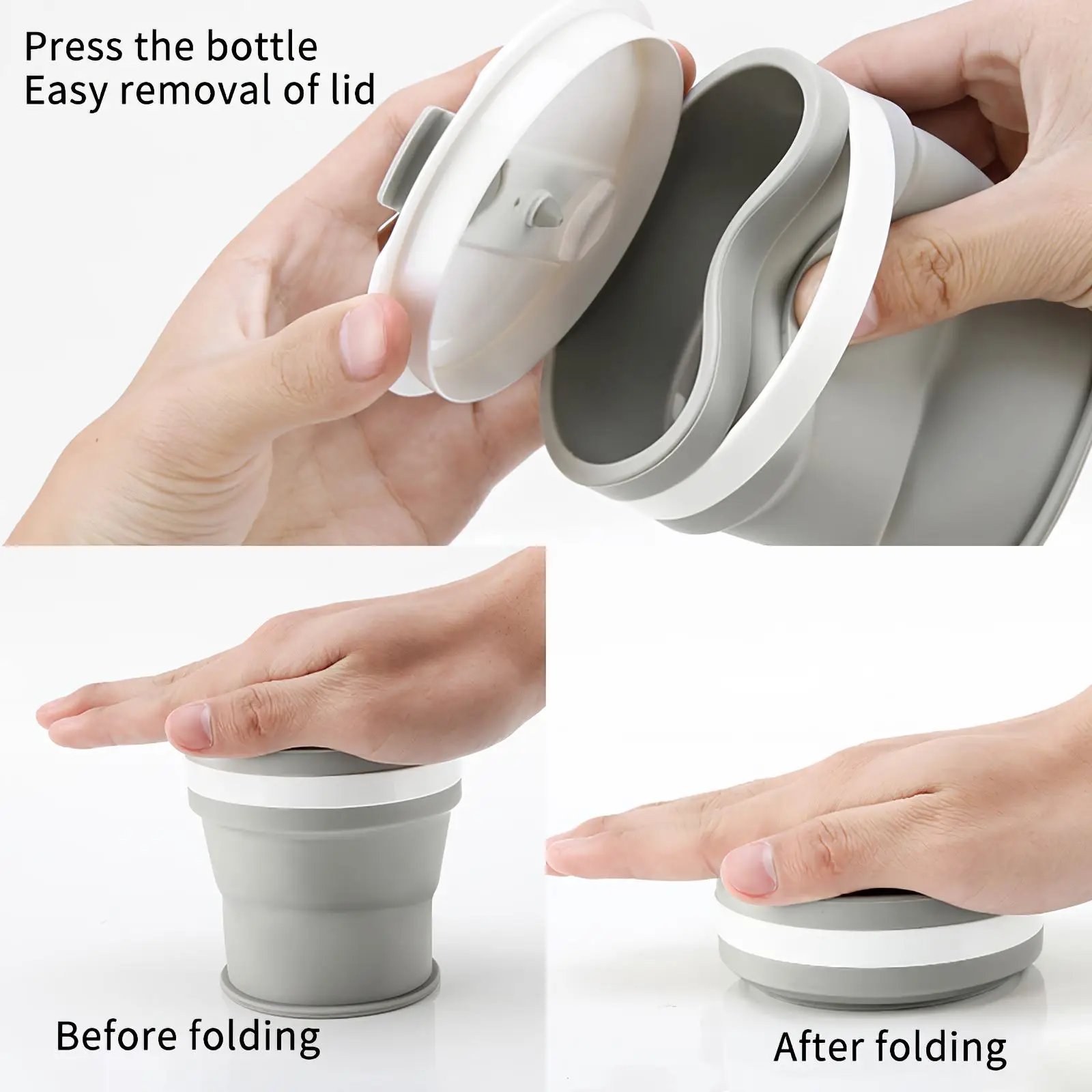 Press the bottle
Easy removal of lid

Before folding

After folding