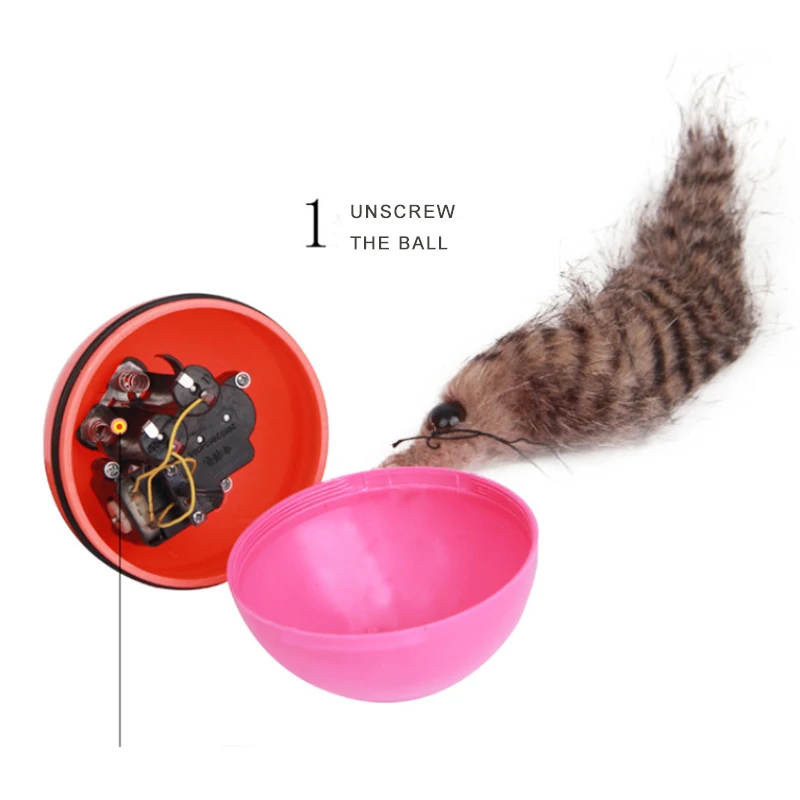 1 UNSCREW THE BALL