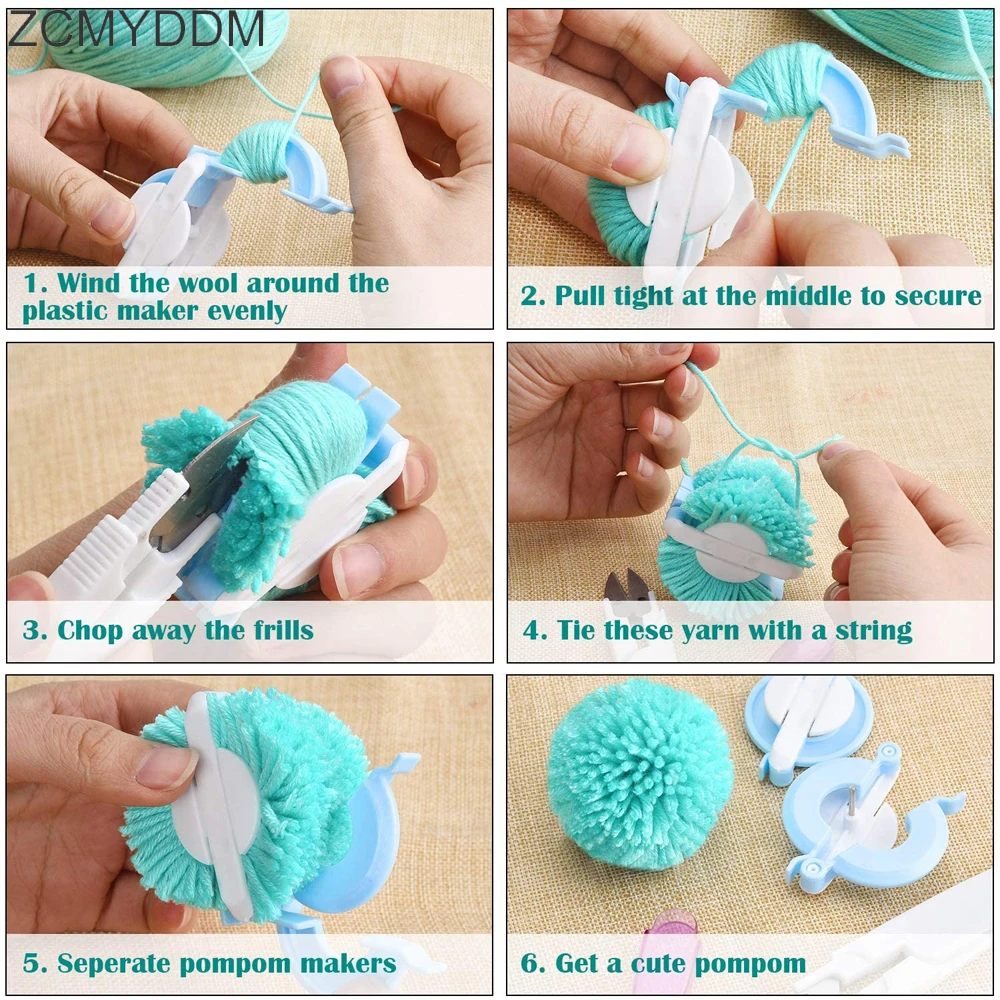 ZCMYDDM

1. Wind the wool around the plastic maker evenly

2. Pull tight at the middle to secure

3. Chop away the frills

4. Tie these yarn with a string

5. Seperate pompom makers

6. Get a cute pompom