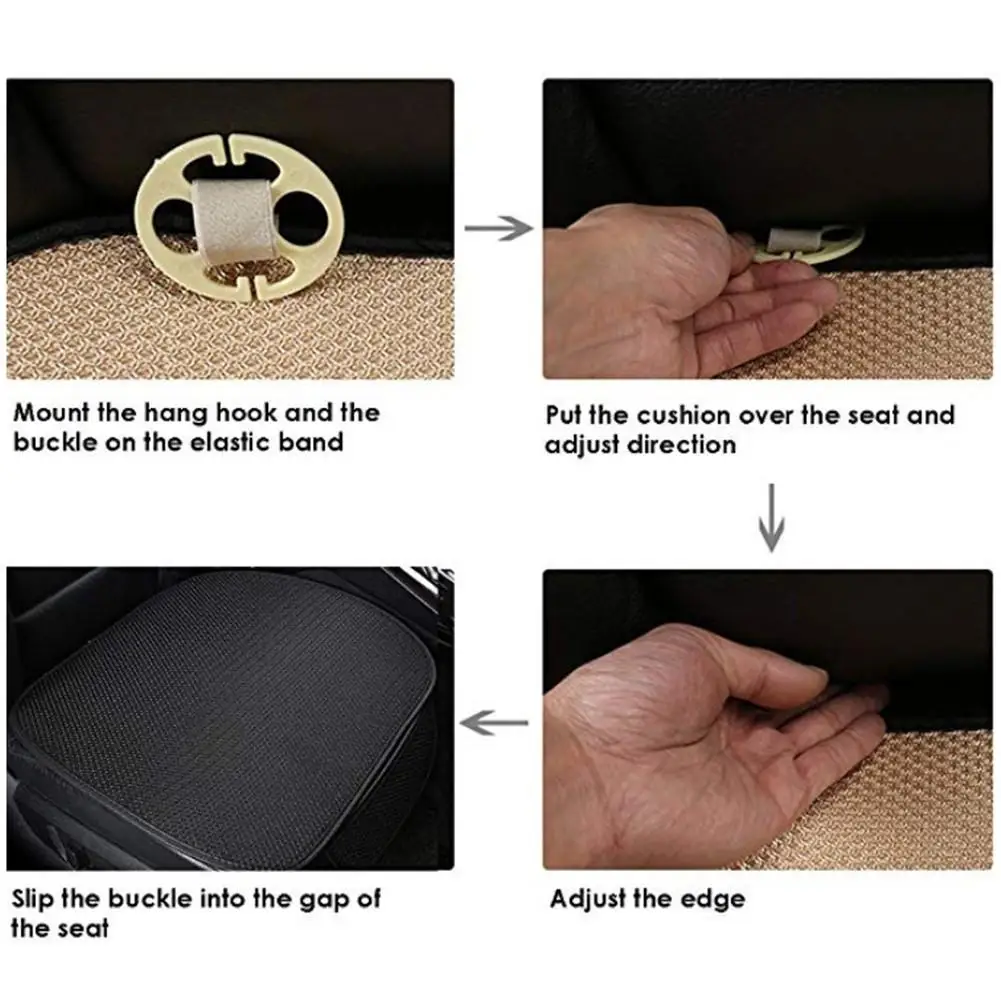 Mount the hang hook and the buckle on the elastic band

Put the cushion over the seat and adjust direction

Adjust the edge

Slip the buckle into the gap of the seat