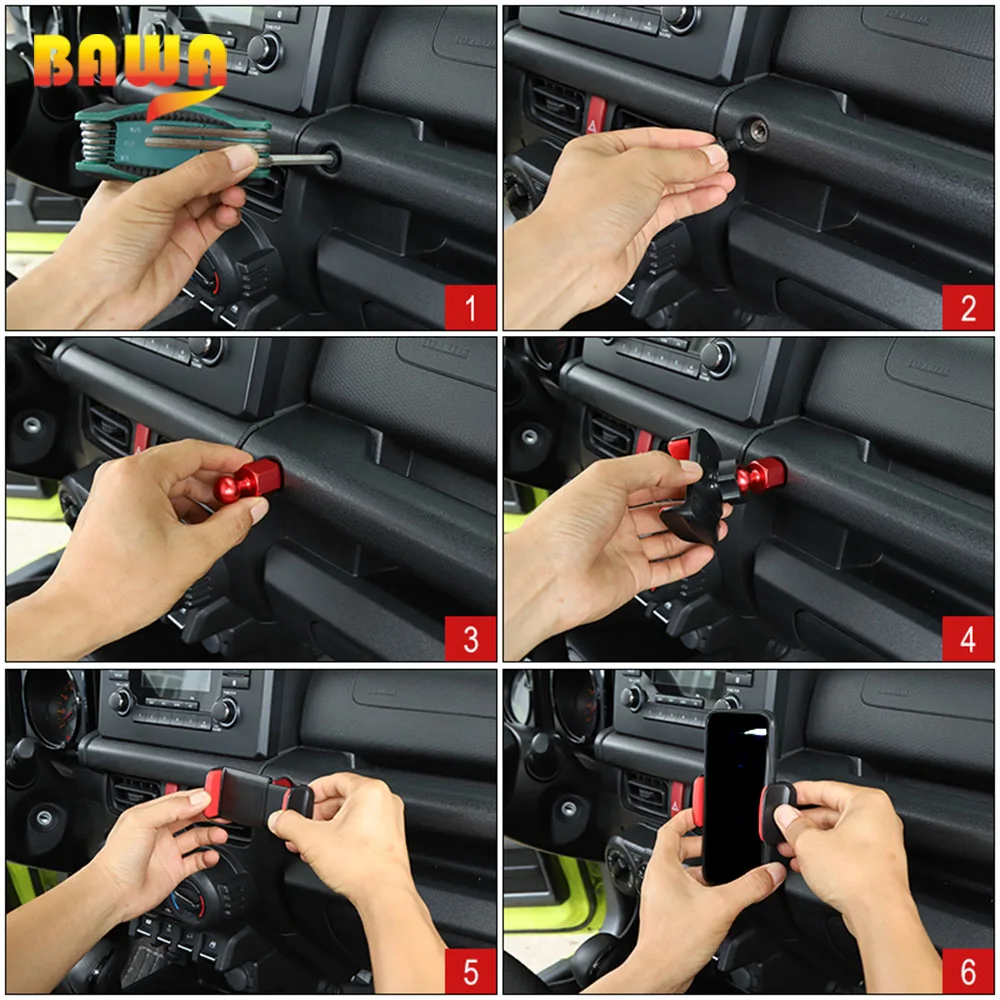 BAWA

1

2

3

4

5

6