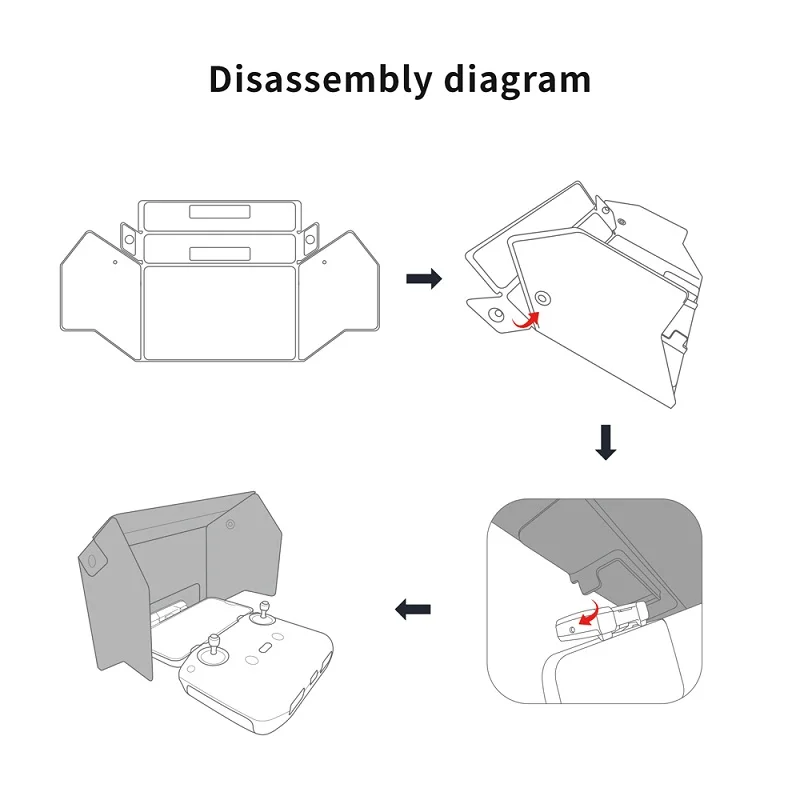 Disassembly diagram