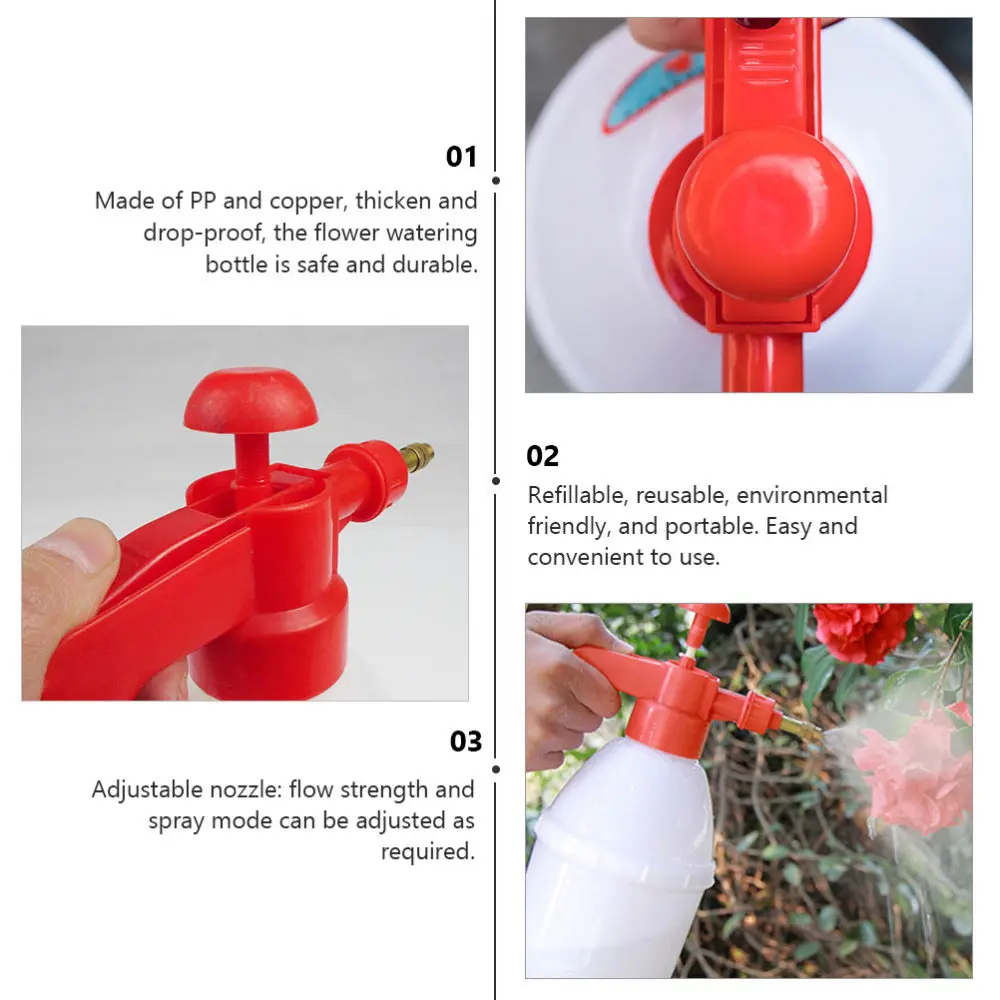 01

Made of PP and copper, thicken and drop-proof, the flower watering bottle is safe and durable.

02

Refillable, reusable, environmental friendly, and portable. Easy and convenient to use.

03

Adjustable nozzle: flow strength and spray mode can be adjusted as required.