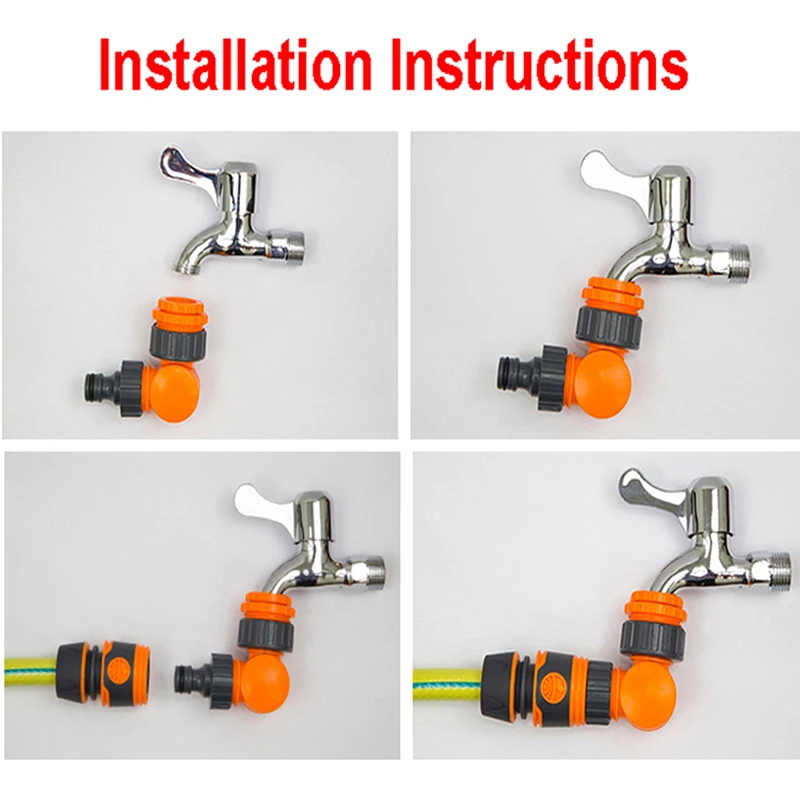 Installation Instructions