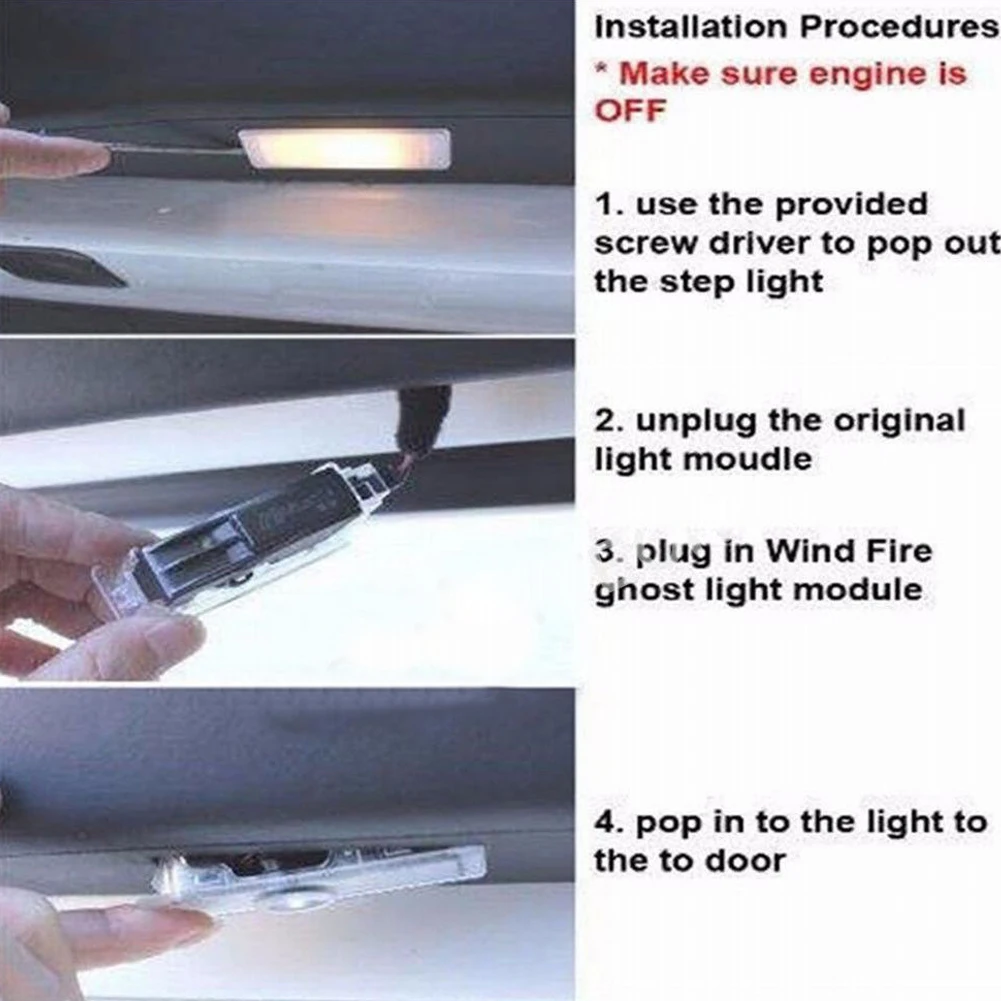 Installation Procedures
* Make sure engine is OFF

1. use the provided screw driver to pop out the step light

2. unplug the original light moudle

3. plug in Wind Fire ghost light module

4. pop in to the light to the to door