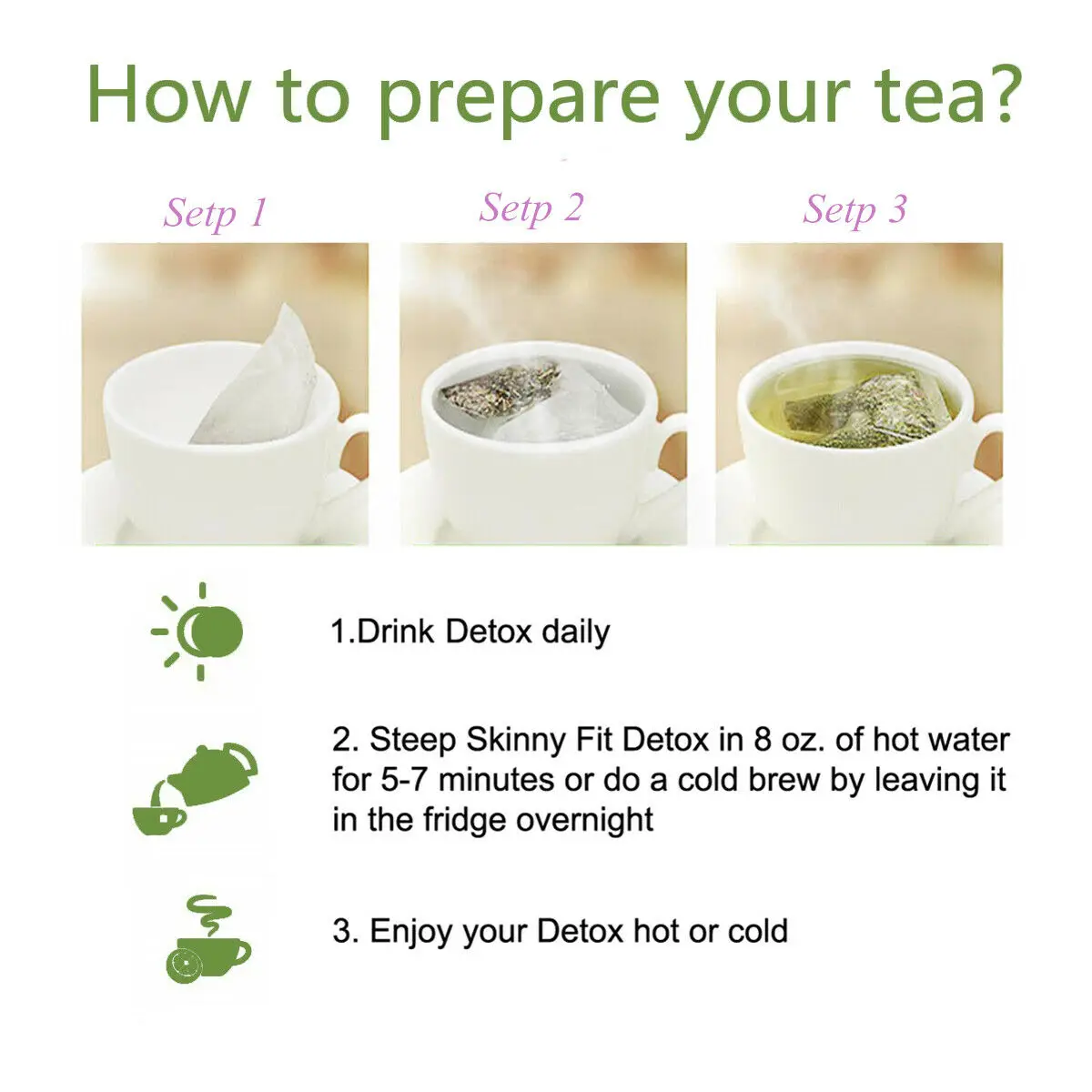 How to prepare your tea?

Setp 1

Setp 2

Setp 3

1.Drink Detox daily

2. Steep Skinny Fit Detox in 8 oz. of hot water for 5-7 minutes or do a cold brew by leaving it in the fridge overnight

3. Enjoy your Detox hot or cold