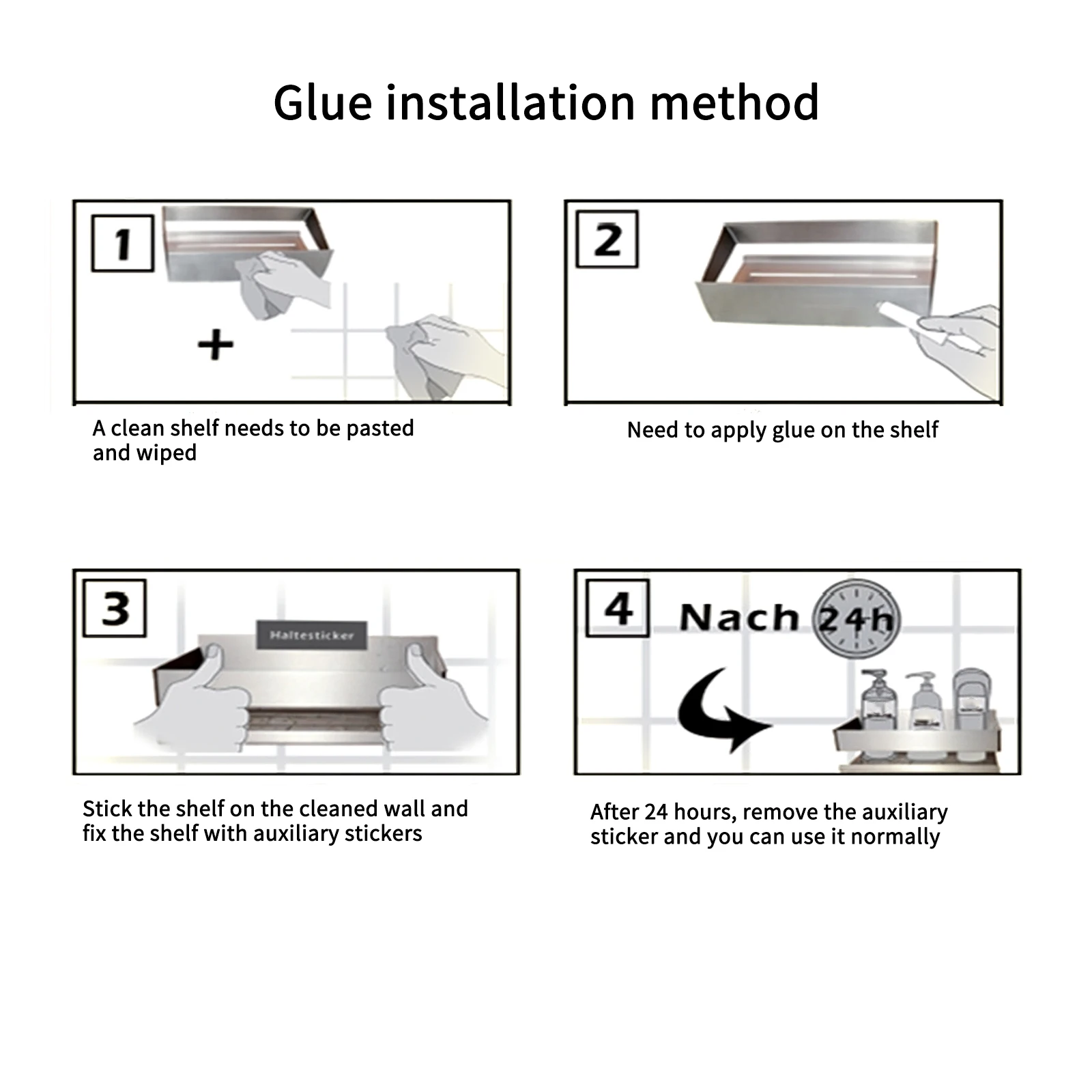 Glue installation method

1

+

A clean shelf needs to be pasted and wiped

2

Need to apply glue on the shelf

3

Haltesticker

Stick the shelf on the cleaned wall and fix the shelf with auxiliary stickers

4

Nach 24h

After 24 hours, remove the auxiliary sticker and you can use it normally