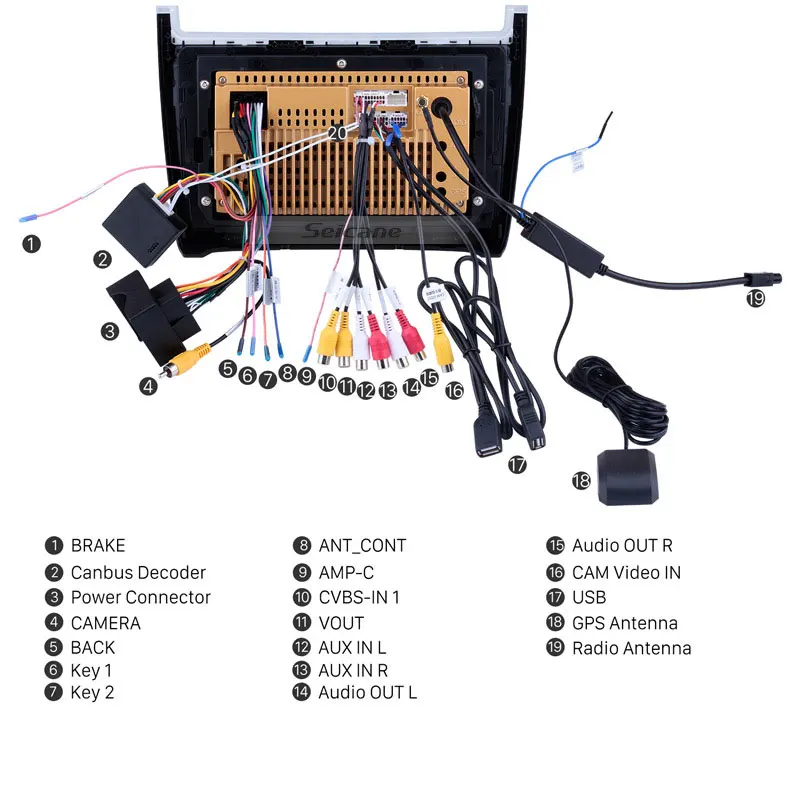 20
Seicane
1
2
3
4
5 6 7 8 9 10 11 12 13 14 15 16
17
18
19

1 BRAKE
2 Canbus Decoder
3 Power Connector
4 CAMERA
5 BACK
6 Key 1
7 Key 2

8 ANT_CONT
9 AMP-C
10 CVBS-IN 1
11 VOUT
12 AUX IN L
13 AUX IN R
14 Audio OUT L

15 Audio OUT R
16 CAM Video IN
17 USB
18 GPS Antenna
19 Radio Antenna