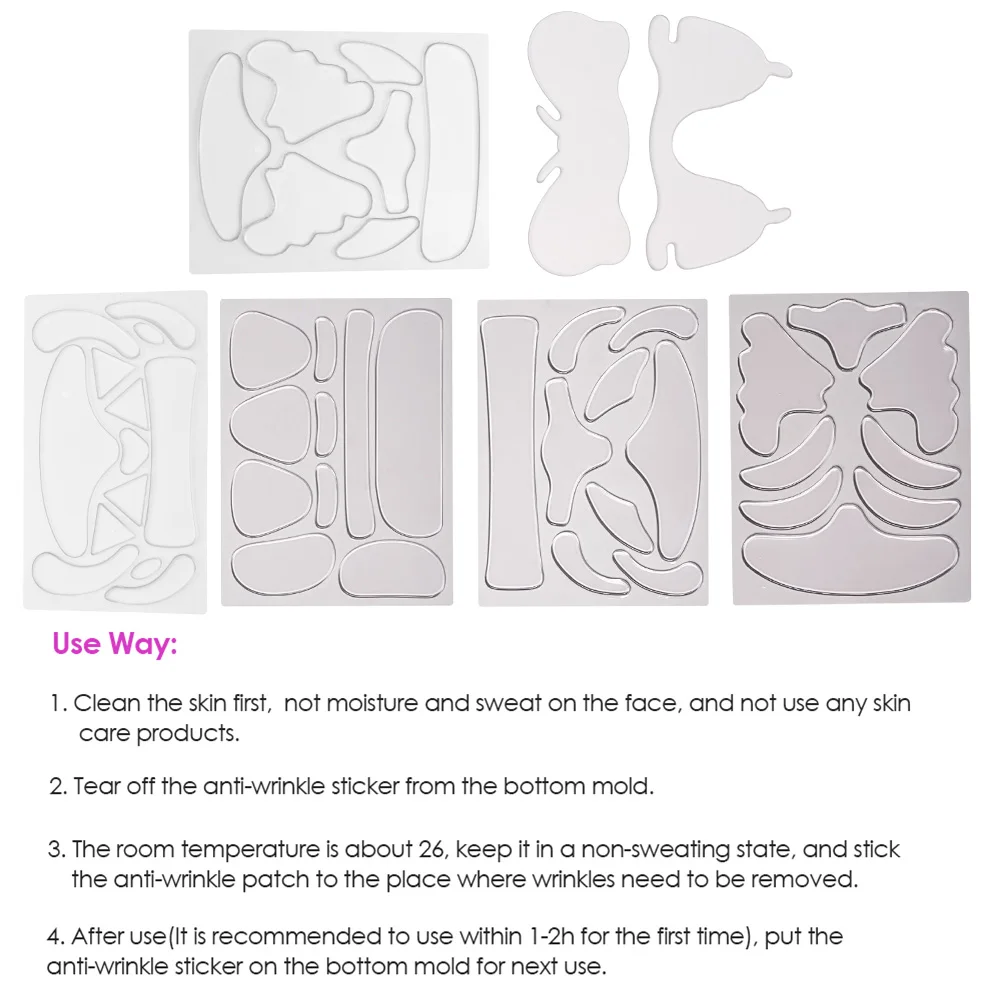 Use Way:

1. Clean the skin first, not moisture and sweat on the face, and not use any skin care products.

2. Tear off the anti-wrinkle sticker from the bottom mold.

3. The room temperature is about 26, keep it in a non-sweating state, and stick the anti-wrinkle patch to the place where wrinkles need to be removed.

4. After use(It is recommended to use within 1-2h for the first time), put the anti-wrinkle sticker on the bottom mold for next use.