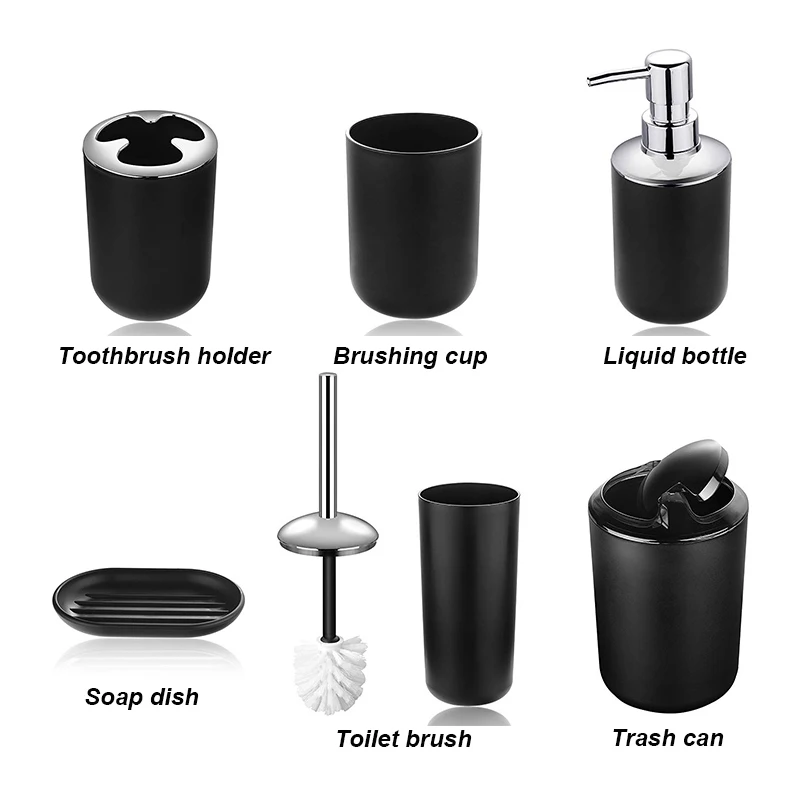 Toothbrush holder
Brushing cup
Liquid bottle
Soap dish
Toilet brush
Trash can