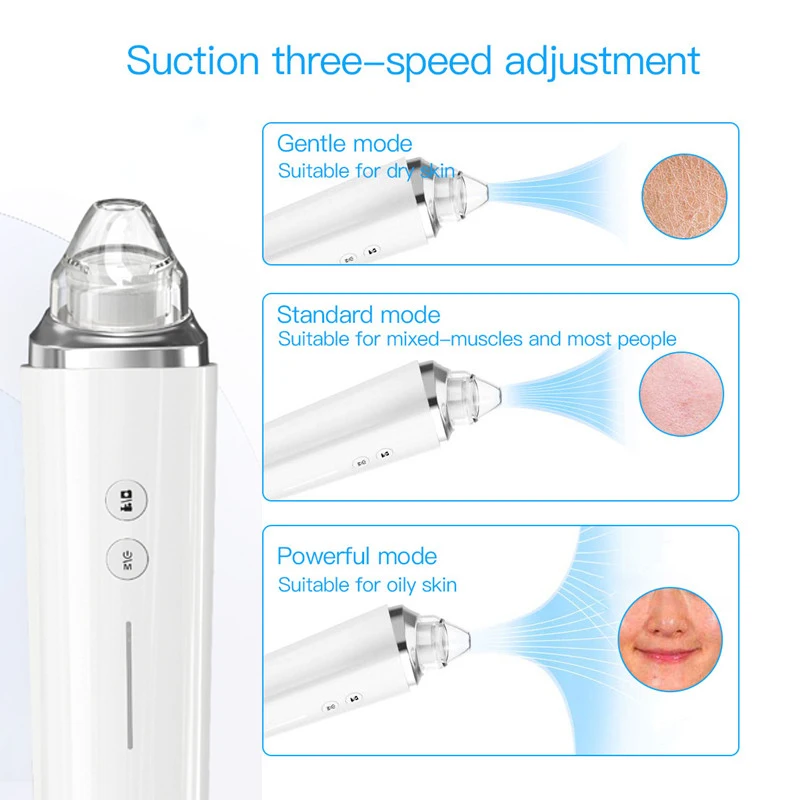 Suction three-speed adjustment

Gentle mode
Suitable for dry skin

Standard mode
Suitable for mixed-muscles and most people

Powerful mode
Suitable for oily skin

M