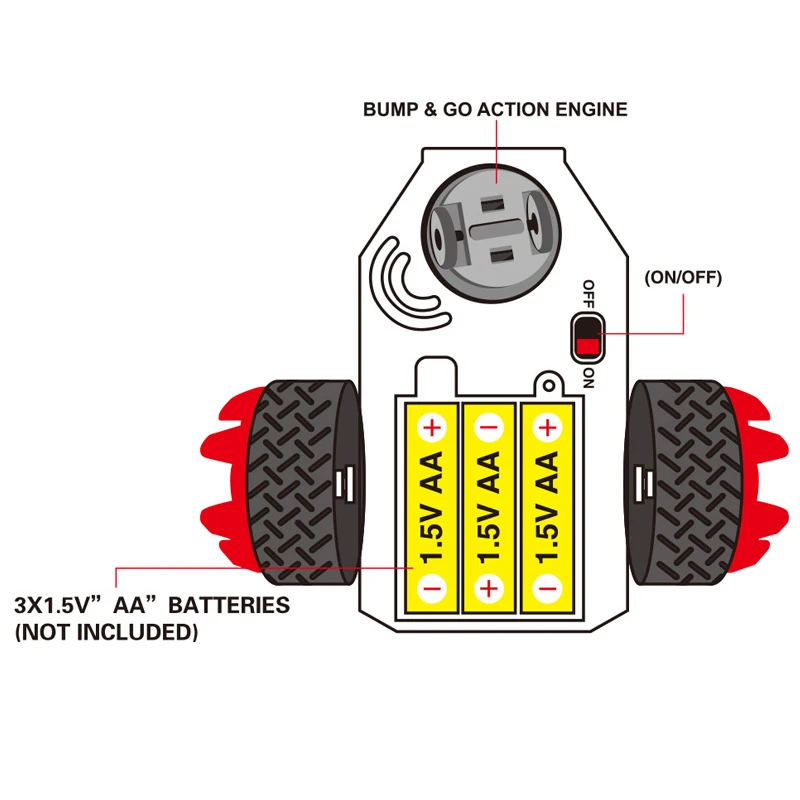 BUMP & GO ACTION ENGINE

(ON/OFF)

OFF

ON

+
1.5V AA
−

−
1.5V AA
+

+
1.5V AA
−

3X1.5V” AA” BATTERIES
(NOT INCLUDED)