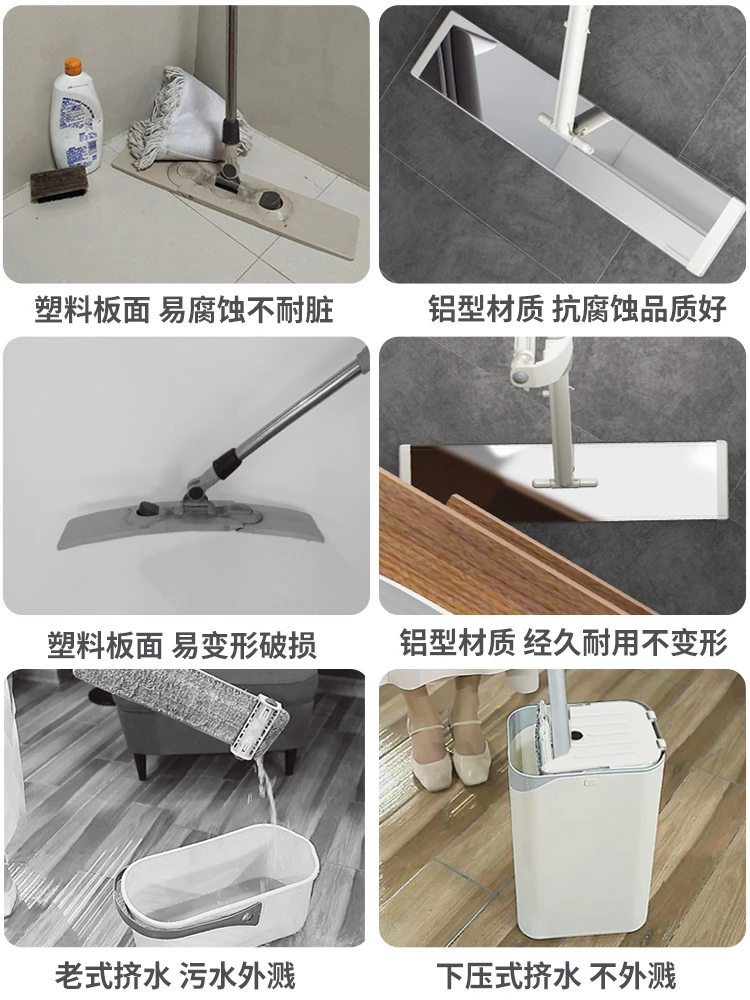 塑料板面 易腐蚀不耐脏

铝型材质 抗腐蚀品质好

塑料板面 易变形破损

铝型材质 经久耐用不变形

老式挤水 污水外溅

下压式挤水 不外溅