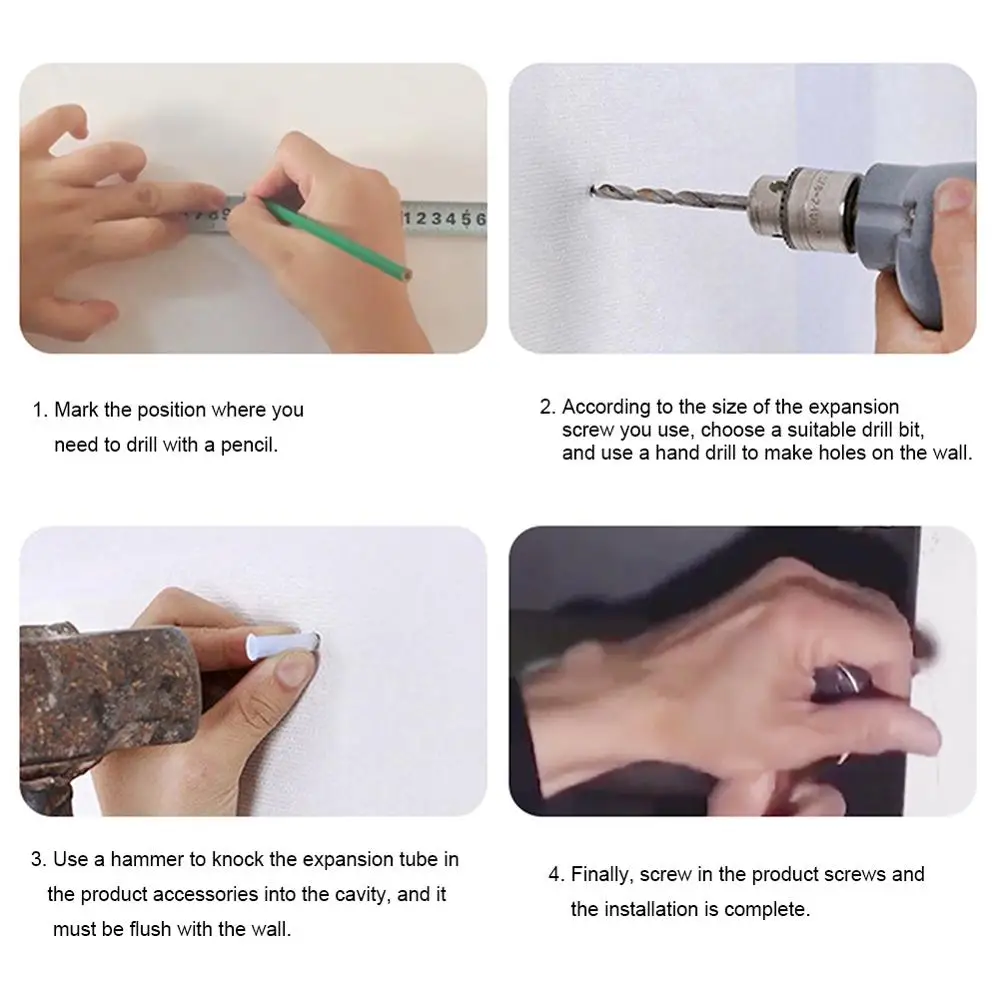 1 2 3 4 5 6

1. Mark the position where you need to drill with a pencil.

2. According to the size of the expansion screw you use, choose a suitable drill bit, and use a hand drill to make holes on the wall.

3. Use a hammer to knock the expansion tube in the product accessories into the cavity, and it must be flush with the wall.

4. Finally, screw in the product screws and the installation is complete.