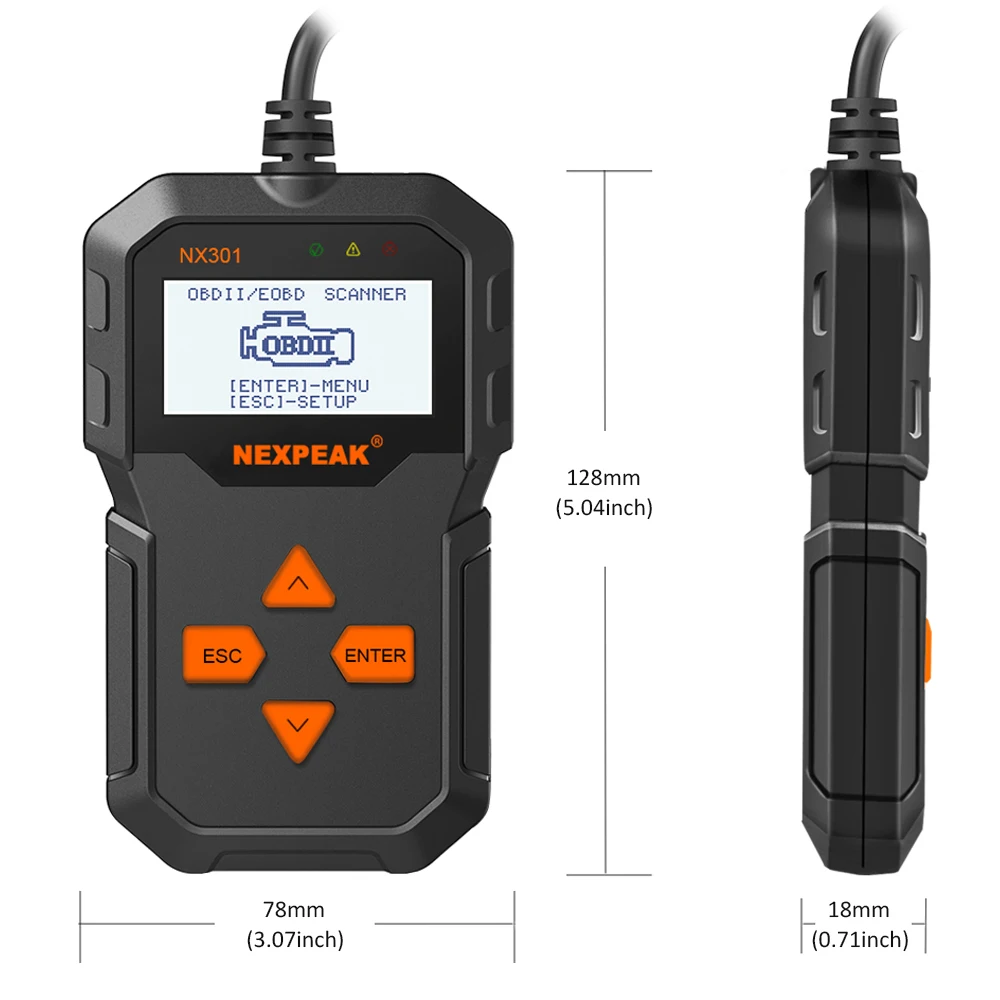 NX301

OBDII/EOBD SCANNER

OBDII

[ENTER]-MENU
[ESC]-SETUP

NEXPEAK®

ESC

ENTER

128mm
(5.04inch)

78mm
(3.07inch)

18mm
(0.71inch)