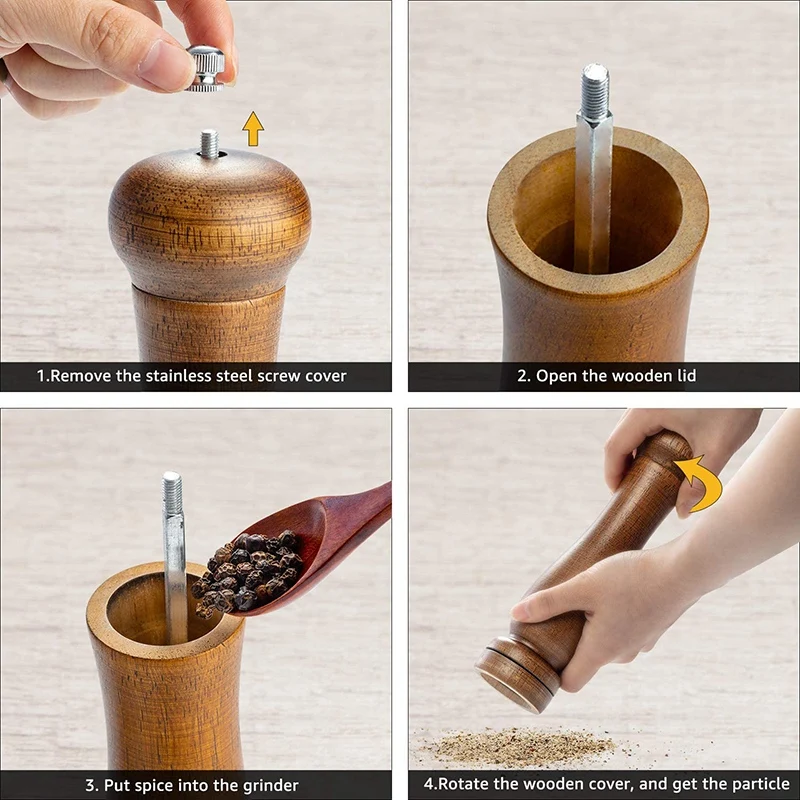 1.Remove the stainless steel screw cover

2. Open the wooden lid

3. Put spice into the grinder

4.Rotate the wooden cover, and get the particle