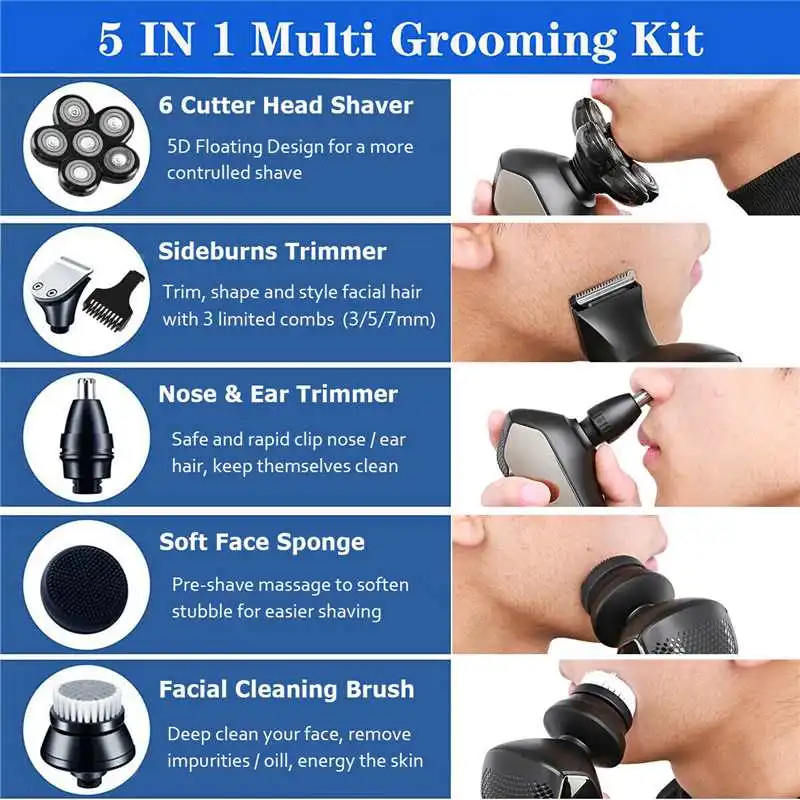 5 IN 1 Multi Grooming Kit

6 Cutter Head Shaver

5D Floating Design for a more contrulled shave

Sideburns Trimmer

Trim, shape and style facial hair with 3 limited combs (3/5/7mm)

Nose & Ear Trimmer

Safe and rapid clip nose / ear hair, keep themselves clean

Soft Face Sponge

Pre-shave massage to soften stubble for easier shaving

Facial Cleaning Brush

Deep clean your face, remove impurities / oill, energy the skin