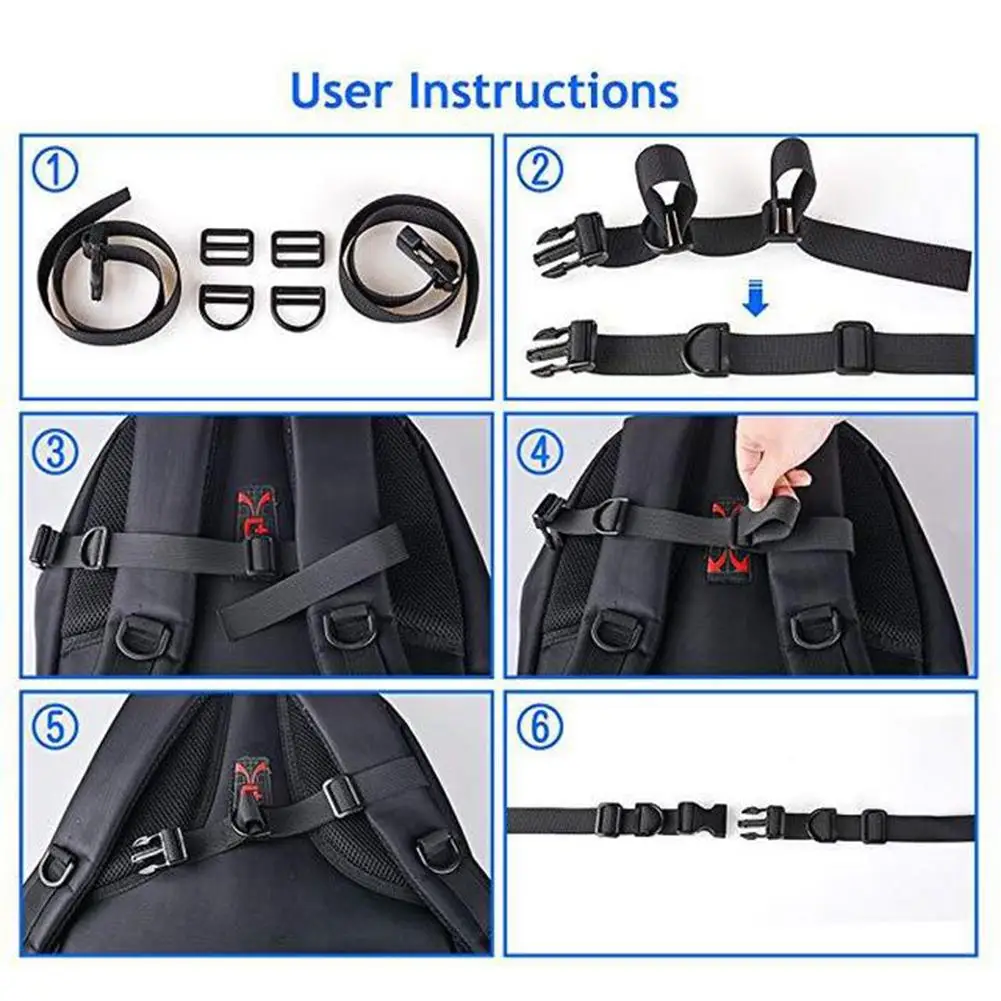 User Instructions

①

②

③

④

⑤

⑥