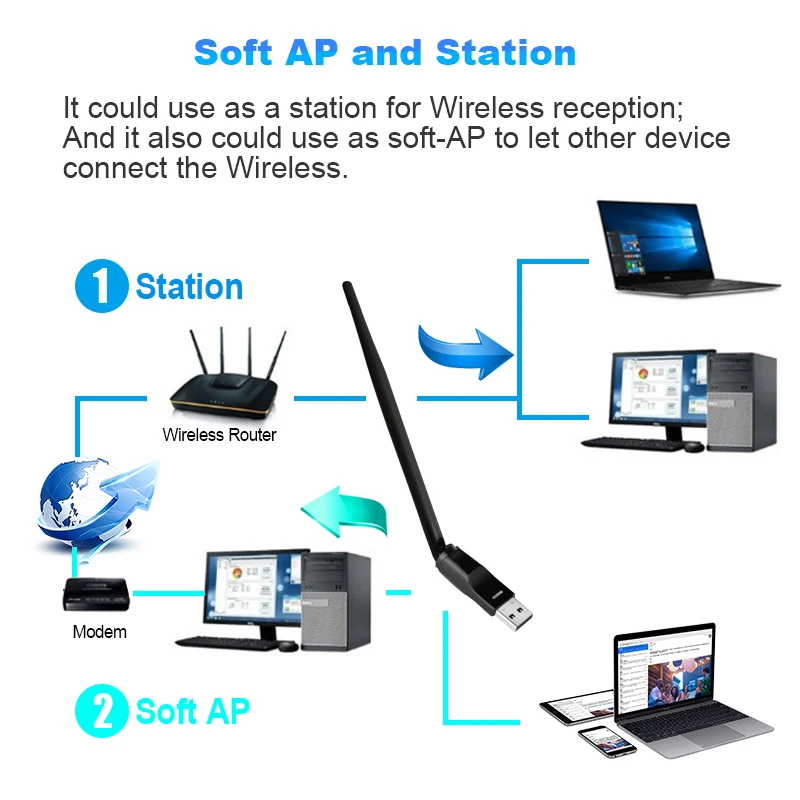 Soft AP and Station

It could use as a station for Wireless reception; And it also could use as soft-AP to let other device connect the Wireless.

1 Station

Wireless Router

Modem

2 Soft AP