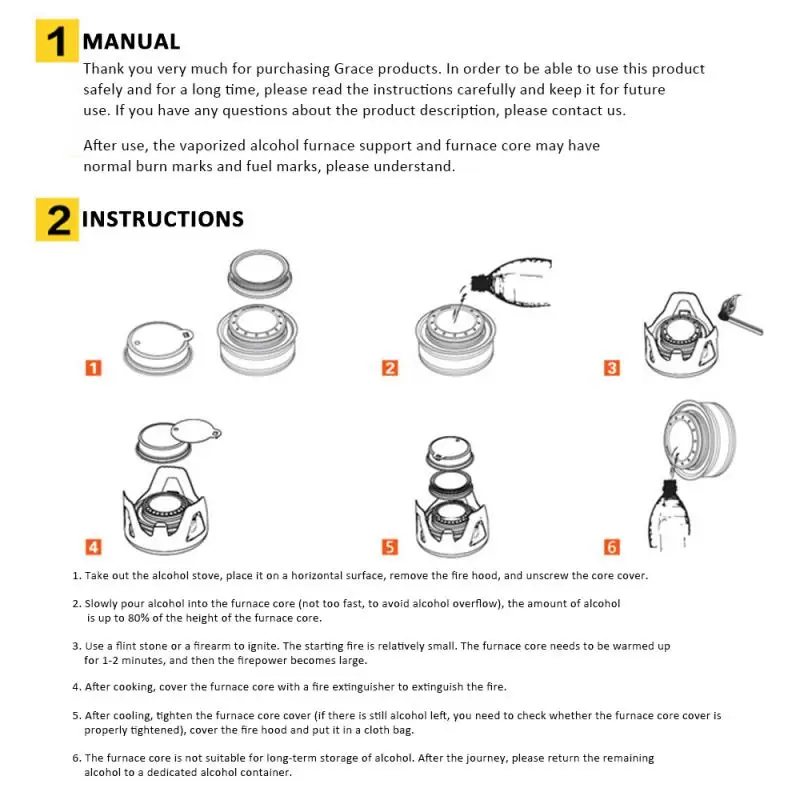 1 MANUAL

Thank you very much for purchasing Grace products. In order to be able to use this product safely and for a long time, please read the instructions carefully and keep it for future use. If you have any questions about the product description, please contact us.

After use, the vaporized alcohol furnace support and furnace core may have normal burn marks and fuel marks, please understand.

2 INSTRUCTIONS

1

2

3

4

5

6

1. Take out the alcohol stove, place it on a horizontal surface, remove the fire hood, and unscrew the core cover.

2. Slowly pour alcohol into the furnace core (not too fast, to avoid alcohol overflow), the amount of alcohol is up to 80% of the height of the furnace core.

3. Use a flint stone or a firearm to ignite. The starting fire is relatively small. The furnace core needs to be warmed up for 1-2 minutes, and then the firepower becomes large.

4. After cooking, cover the furnace core with a fire extinguisher to extinguish the fire.

5. After cooling, tighten the furnace core cover (if there is still alcohol left, you need to check whether the furnace core cover is properly tightened), cover the fire hood and put it in a cloth bag.

6. The furnace core is not suitable for long-term storage of alcohol. After the journey, please return the remaining alcohol to a dedicated alcohol container.