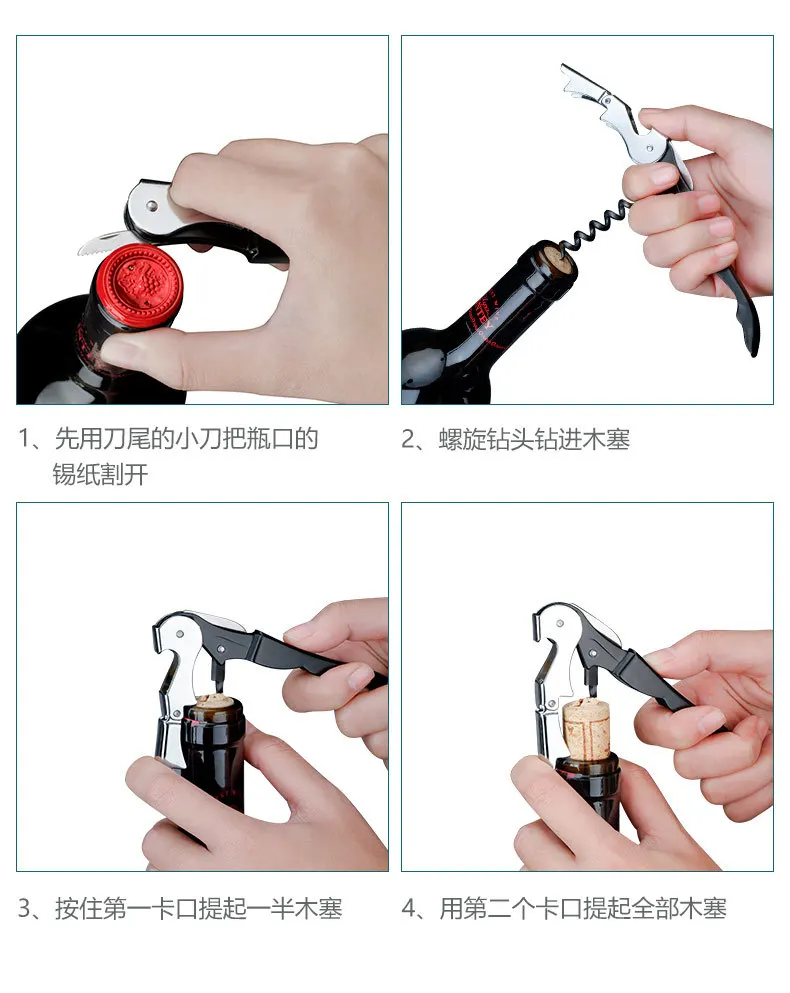 1、先用刀尾的小刀把瓶口的锡纸割开

2、螺旋钻头钻进木塞

3、按住第一卡口提起一半木塞

4、用第二个卡口提起全部木塞