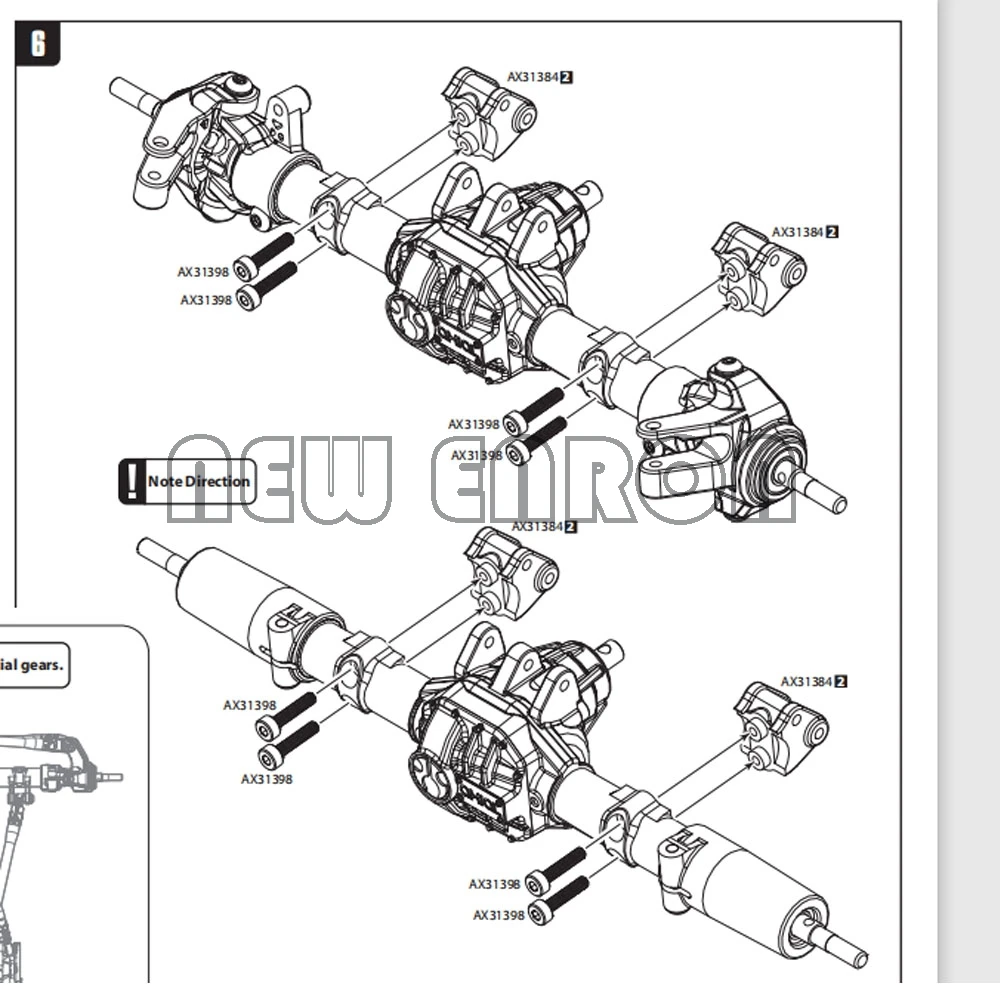 6

AX31384 2

AX31384 2

AX31398
AX31398

AX31398
AX31398

! Note Direction

NEW ENRON

AX31384 2

ial gears.

AX31384 2

AX31398
AX31398

AX31398
AX31398