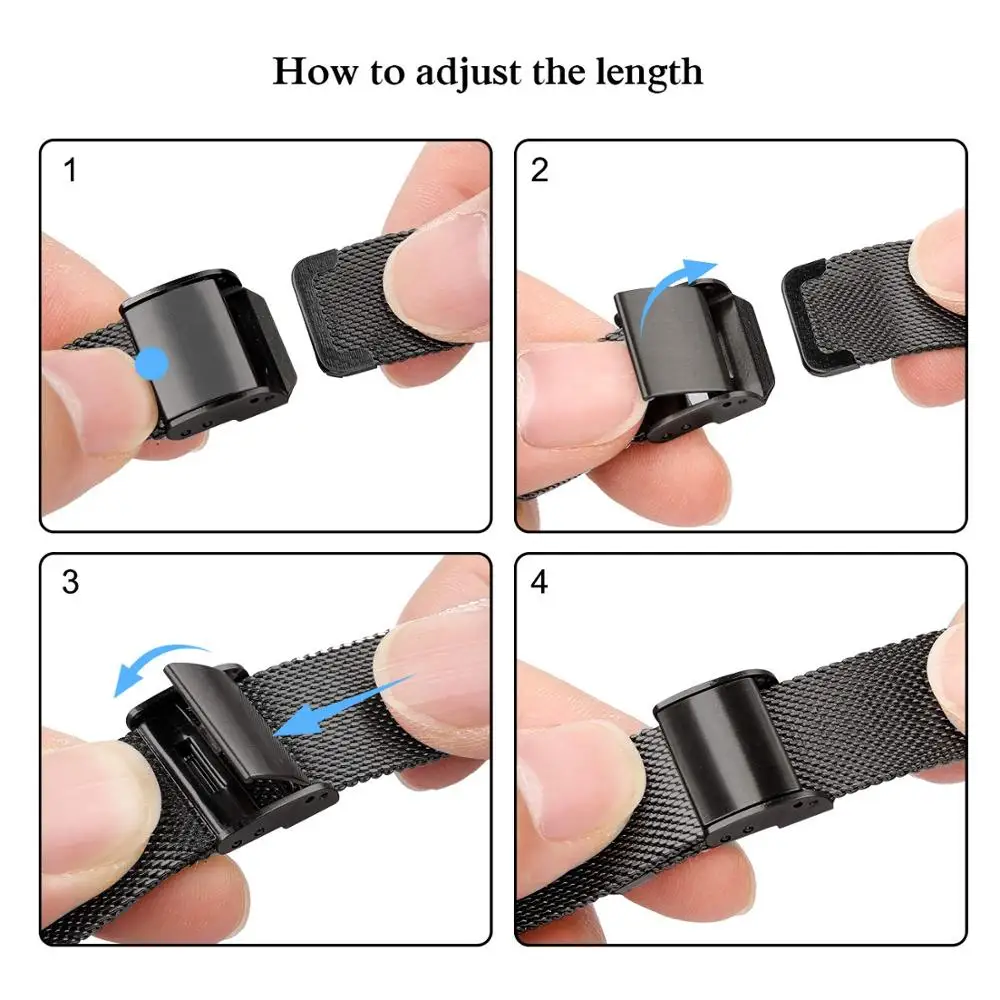 How to adjust the length

1

2

3

4