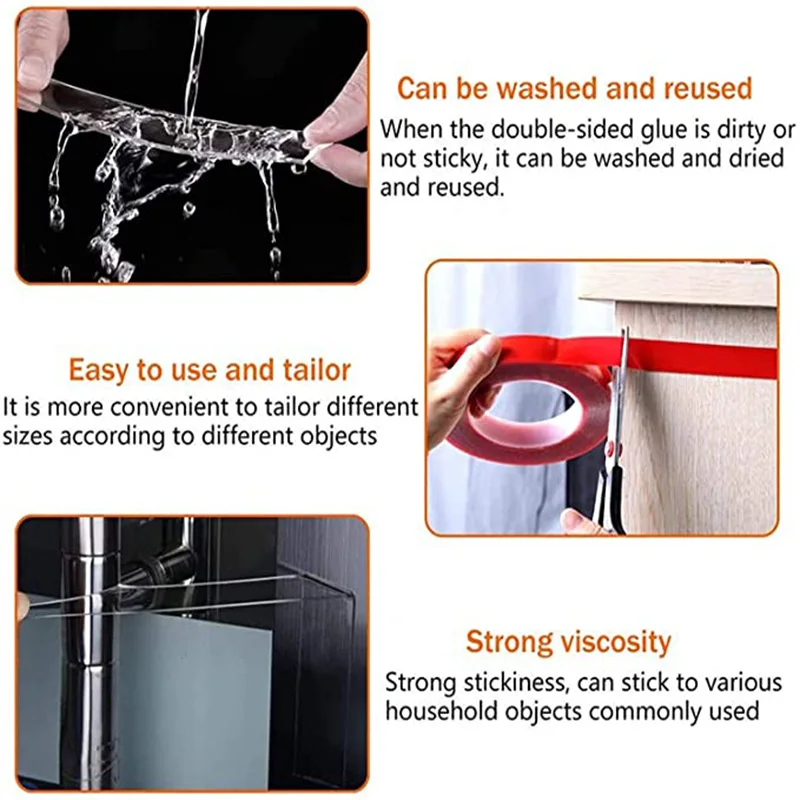 Can be washed and reused
When the double-sided glue is dirty or not sticky, it can be washed and dried and reused.

Easy to use and tailor
It is more convenient to tailor different sizes according to different objects

Strong viscosity
Strong stickiness, can stick to various household objects commonly used