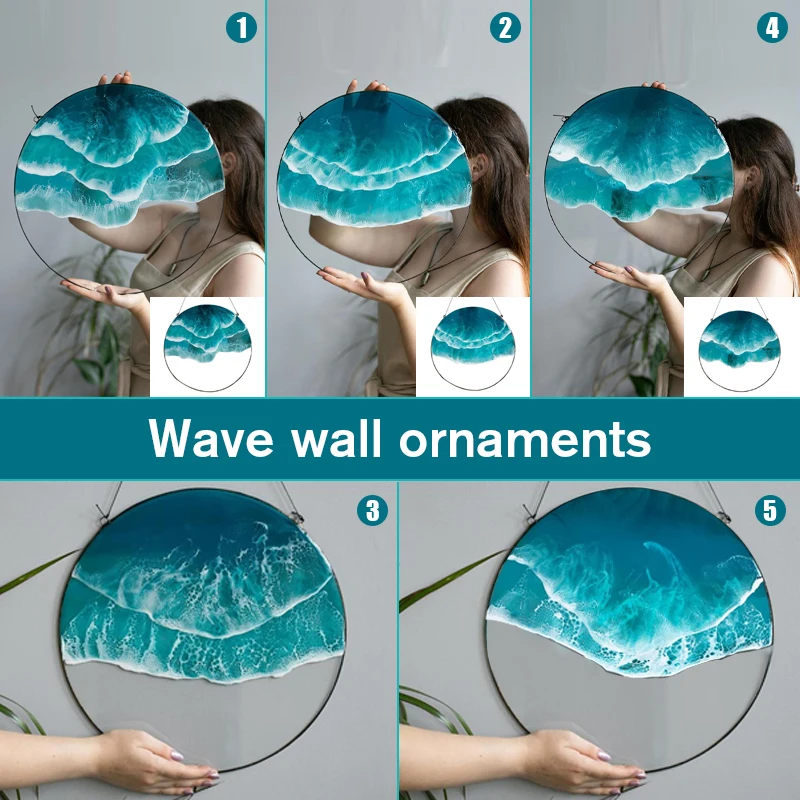 1

2

4

Wave wall ornaments

3

5