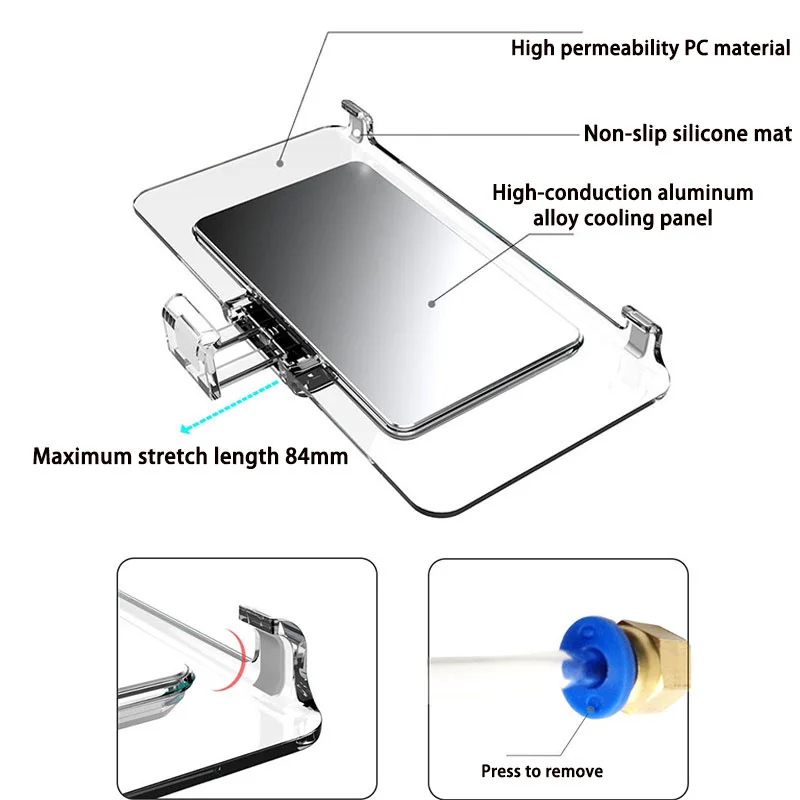 High permeability PC material

Non-slip silicone mat

High-conduction aluminum alloy cooling panel

Maximum stretch length 84mm

Press to remove